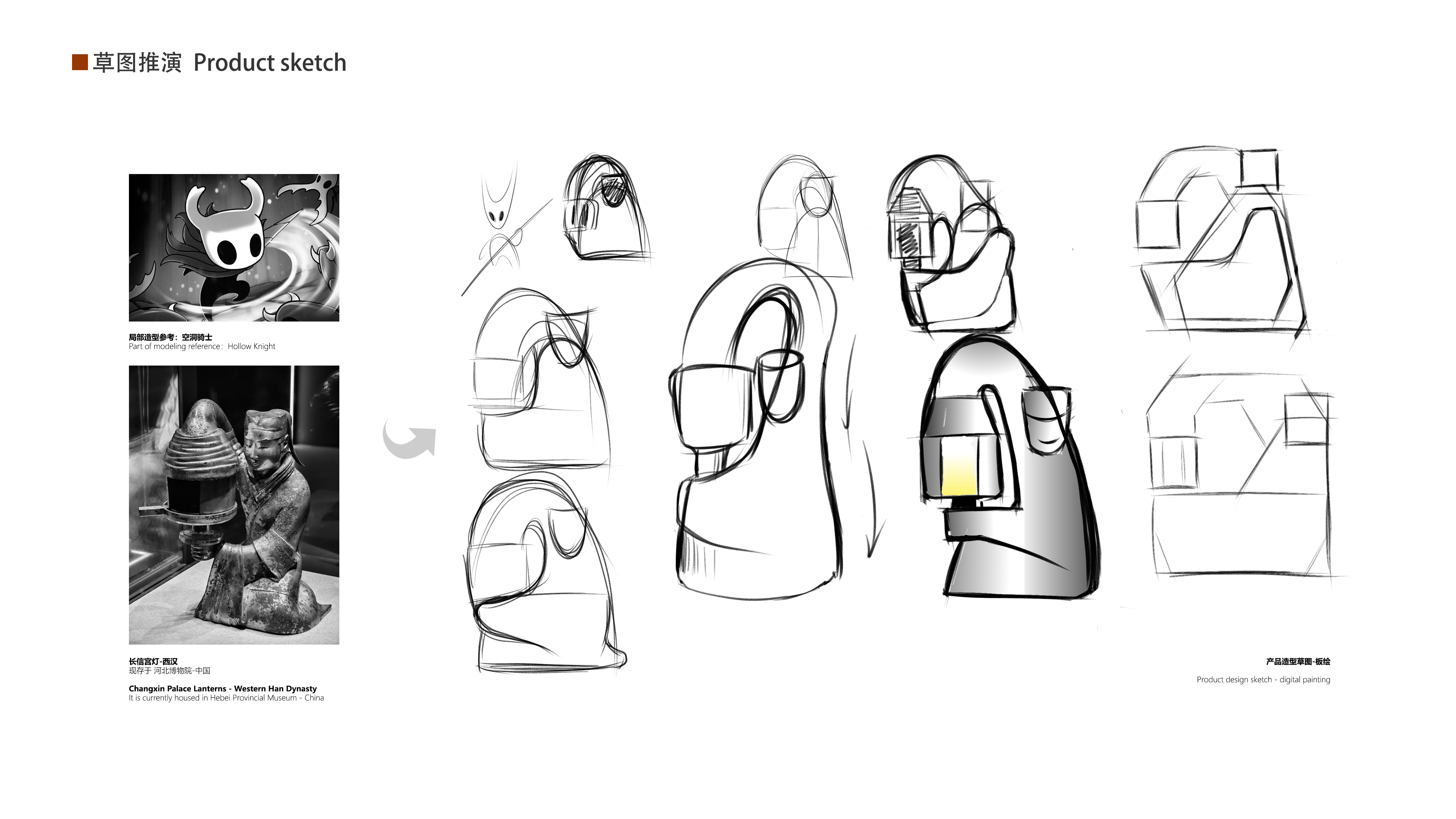 草图推演 Product sketch

局部造型参考：空洞骑士
Part of modeling reference：Hollow Knight

长信宫灯-西汉
现存于 河北博物院-中国

Changxin Palace Lanterns - Western Han Dynasty
It is currently housed in Hebei Provincial Museum - China

产品造型草图-板绘

Product design sketch - digital painting