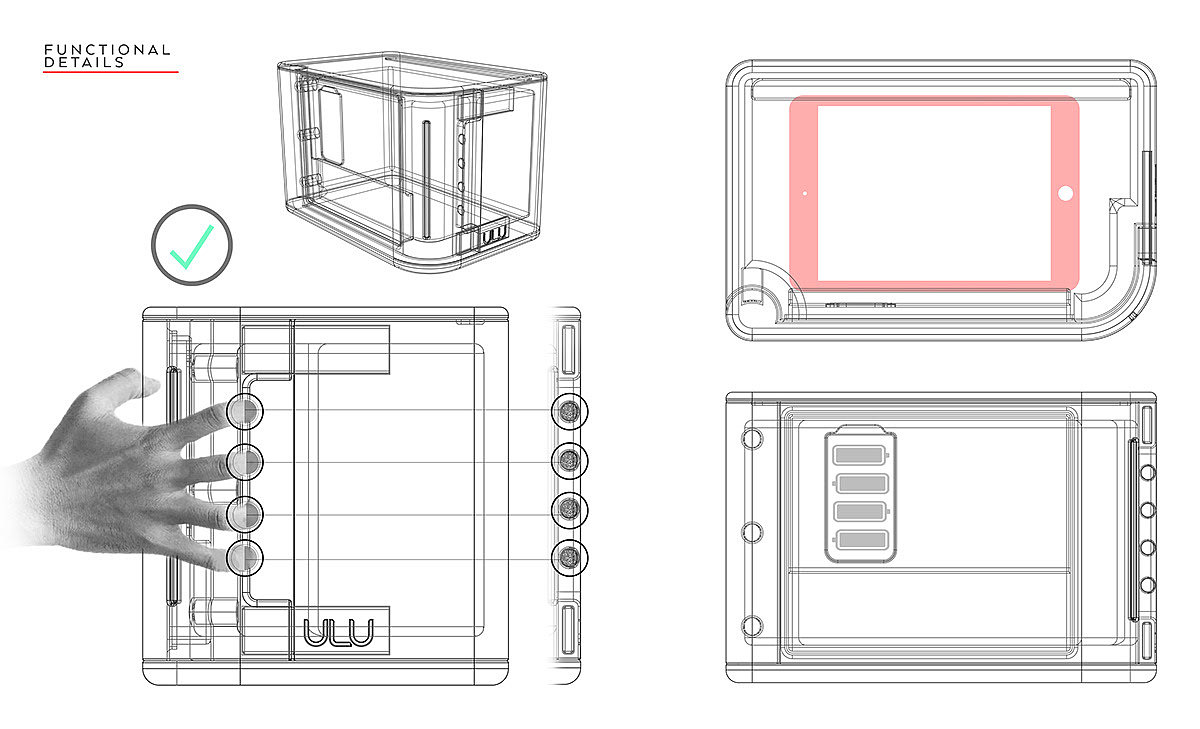 FUNCTIONAL DETAILS

ULU

ULU