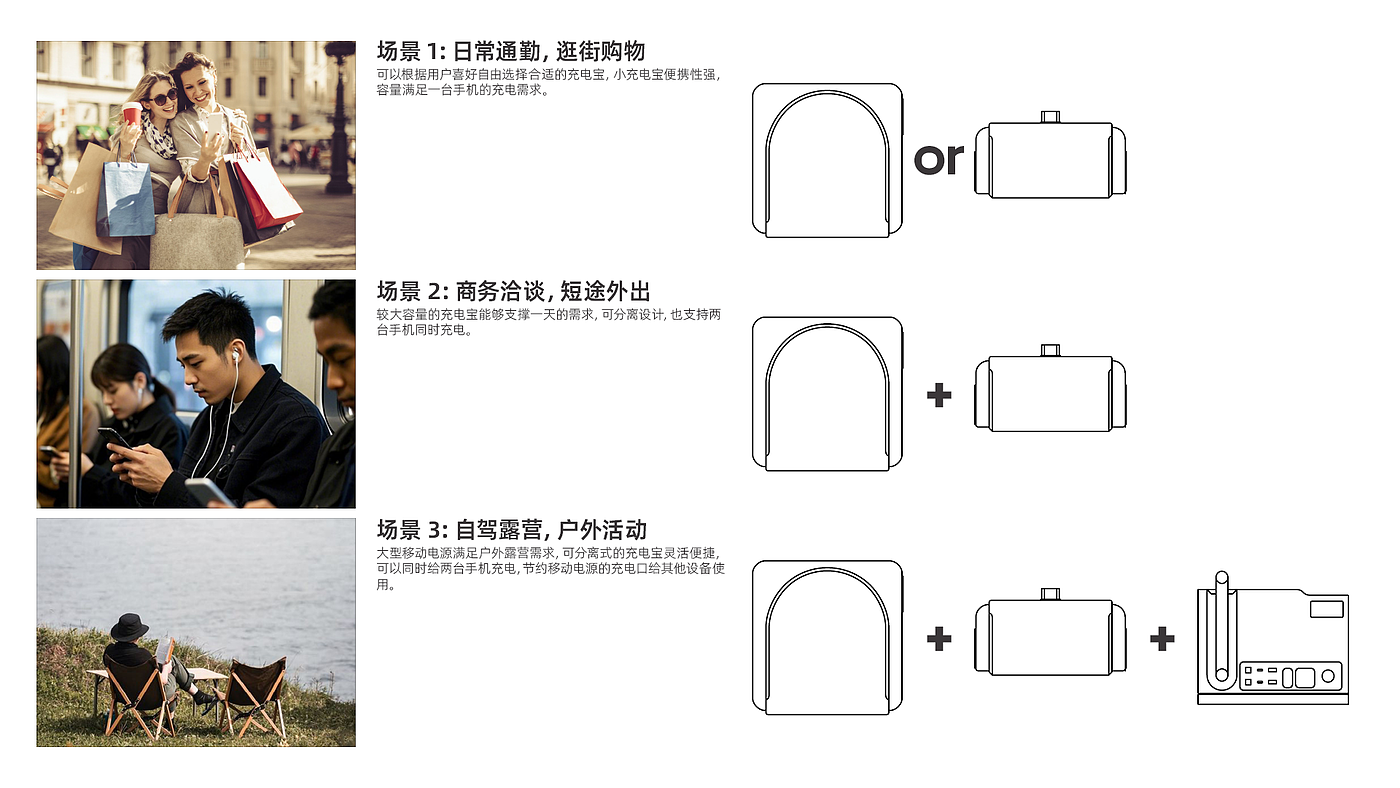 场景 1: 日常通勤, 逛街购物
可以根据用户喜好自由选择合适的充电宝, 小充电宝便携性强, 容量满足一台手机的充电需求。

or

场景 2: 商务洽谈, 短途外出
较大容量的充电宝能够支撑一天的需求, 可分离设计, 也支持两台手机同时充电。

+

场景 3: 自驾露营, 户外活动
大型移动电源满足户外露营需求, 可分离式的充电宝灵活便捷, 可以同时给两台手机充电, 节约移动电源的充电口给其他设备使用。

+

+