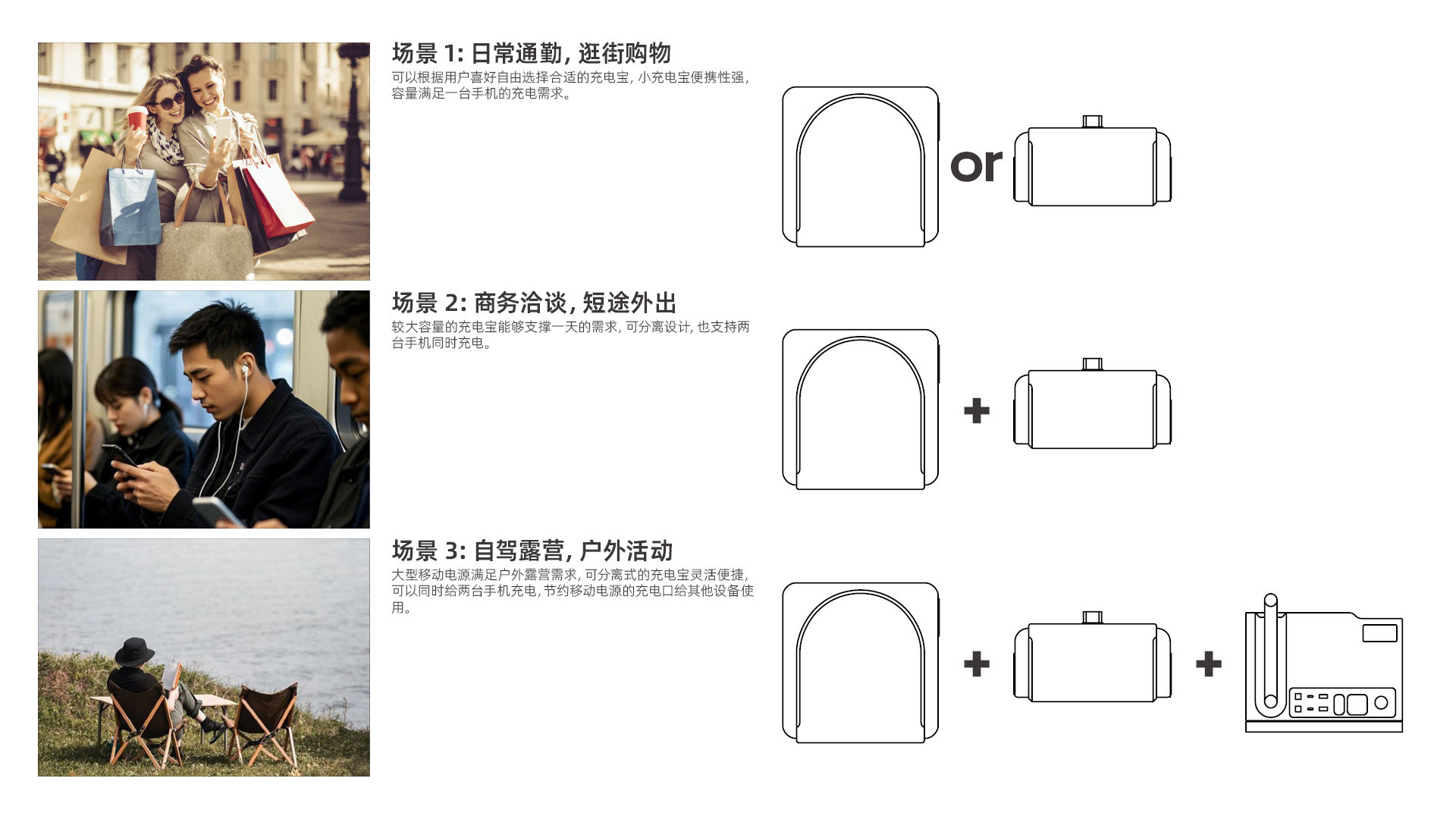 场景 1: 日常通勤, 逛街购物
可以根据用户喜好自由选择合适的充电宝, 小充电宝便携性强, 容量满足一台手机的充电需求。

or

场景 2: 商务洽谈, 短途外出
较大容量的充电宝能够支撑一天的需求, 可分离设计, 也支持两台手机同时充电。

+

场景 3: 自驾露营, 户外活动
大型移动电源满足户外露营需求, 可分离式的充电宝灵活便捷, 可以同时给两台手机充电, 节约移动电源的充电口给其他设备使用。

+

+