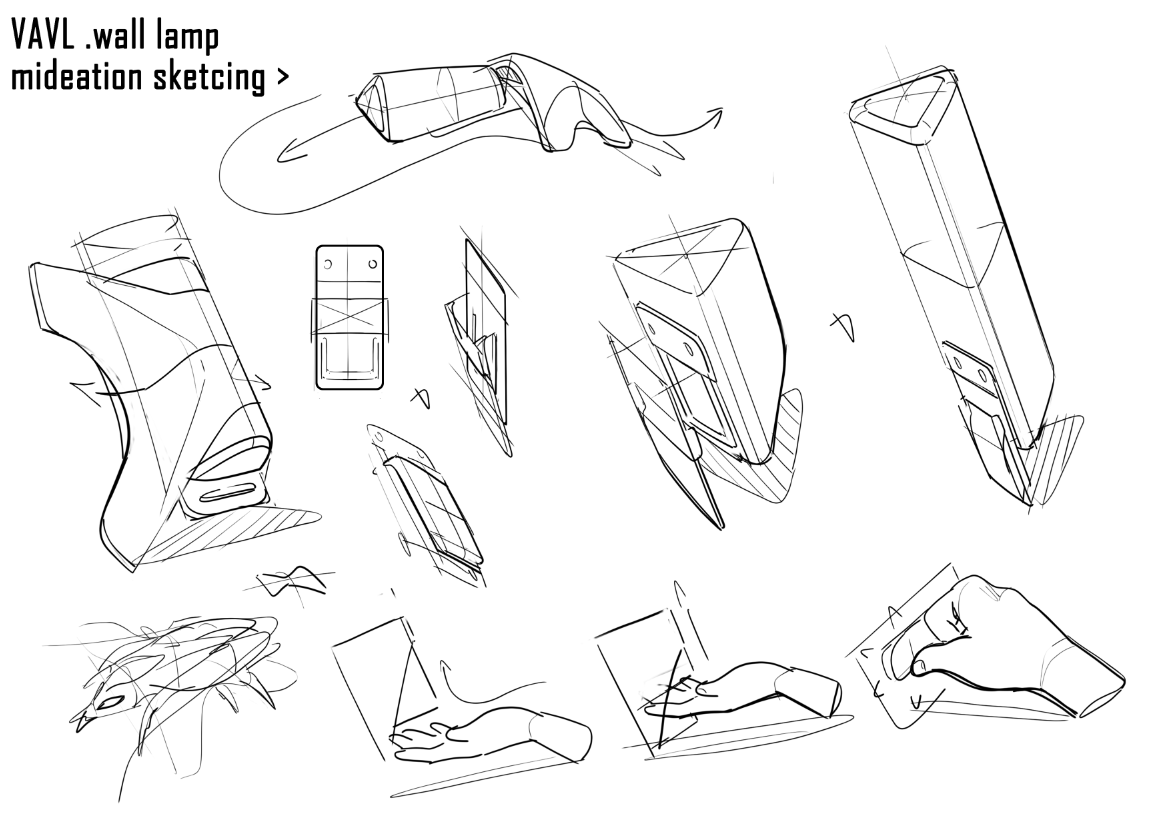 VAVL .wall lamp
mideation sketcing >