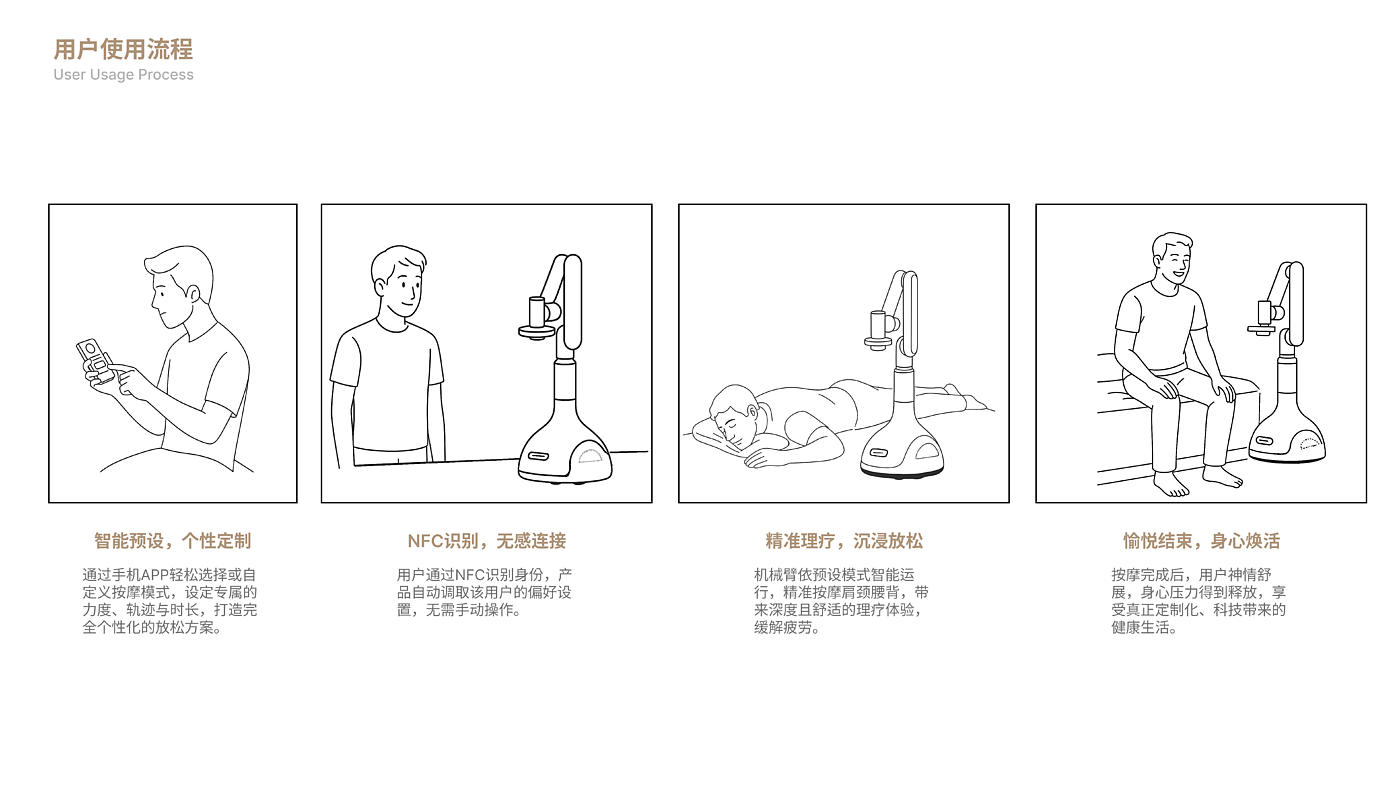 用户使用流程
User Usage Process

智能预设，个性定制

通过手机APP轻松选择或自定义按摩模式，设定专属的力度、轨迹与时长，打造完全个性化的放松方案。

NFC识别，无感连接

用户通过NFC识别身份，产品自动调取该用户的偏好设置，无需手动操作。

精准理疗，沉浸放松

机械臂依预设模式智能运行，精准按摩肩颈腰背，带来深度且舒适的理疗体验，缓解疲劳。

愉悦结束，身心焕活

按摩完成后，用户神情舒展，身心压力得到释放，享受真正定制化、科技带来的健康生活。