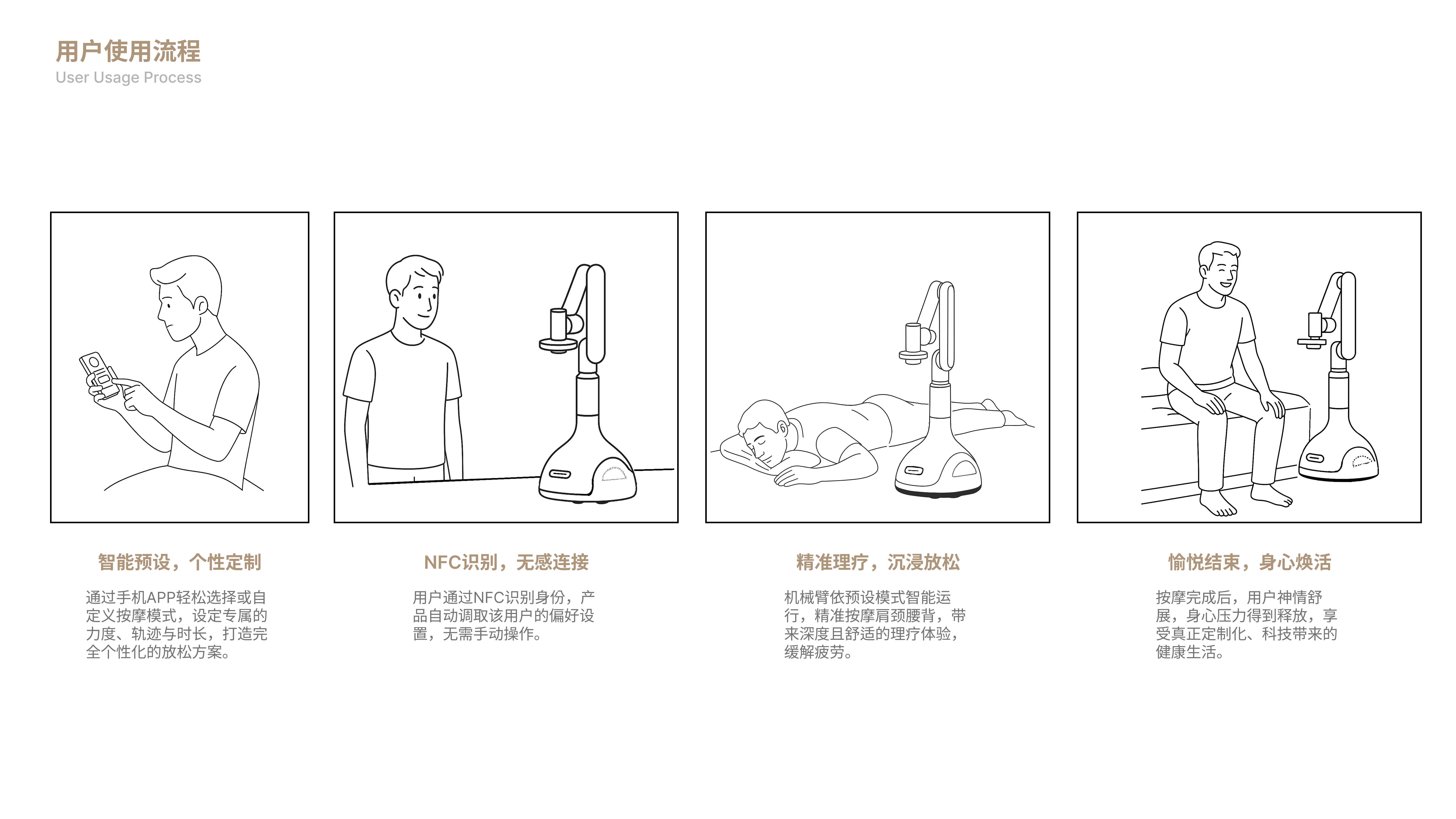 用户使用流程
User Usage Process

智能预设，个性定制

通过手机APP轻松选择或自定义按摩模式，设定专属的力度、轨迹与时长，打造完全个性化的放松方案。

NFC识别，无感连接

用户通过NFC识别身份，产品自动调取该用户的偏好设置，无需手动操作。

精准理疗，沉浸放松

机械臂依预设模式智能运行，精准按摩肩颈腰背，带来深度且舒适的理疗体验，缓解疲劳。

愉悦结束，身心焕活

按摩完成后，用户神情舒展，身心压力得到释放，享受真正定制化、科技带来的健康生活。