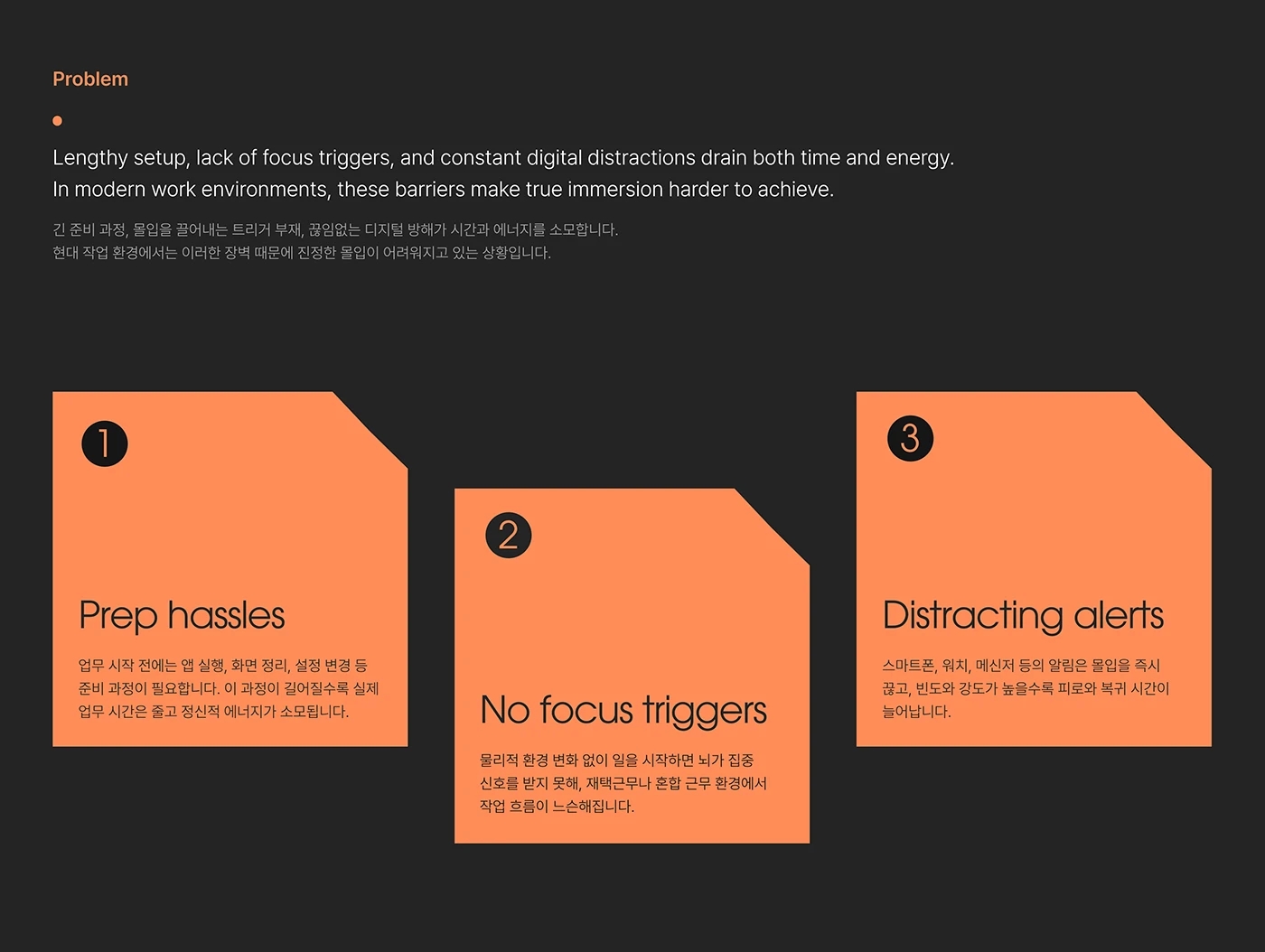 Problem

Lengthy setup, lack of focus triggers, and constant digital distractions drain both time and energy.
In modern work environments, these barriers make true immersion harder to achieve.

긴 준비 과정, 몰입을 끌어내는 트리거 부재, 끊임없는 디지털 방해가 시간과 에너지를 소모합니다.
현대 작업 환경에서는 이러한 장벽 때문에 진정한 몰입이 어려워지고 있는 상황입니다.

1

Prep hassles

업무 시작 전에는 앱 실행, 화면 정리, 설정 변경 등 준비 과정이 필요합니다. 이 과정이 길어질수록 실제 업무 시간은 줄고 정신적 에너지가 소모됩니다.

2

No focus triggers

물리적 환경 변화 없이 일을 시작하면 뇌가 집중 신호를 받지 못해, 재택근무나 혼합 근무 환경에서 작업 흐름이 느슨해집니다.

3

Distracting alerts

스마트폰, 워치, 메신저 등의 알림은 몰입을 즉시 끊고, 빈도와 강도가 높을수록 피로와 복귀 시간이 늘어납니다.