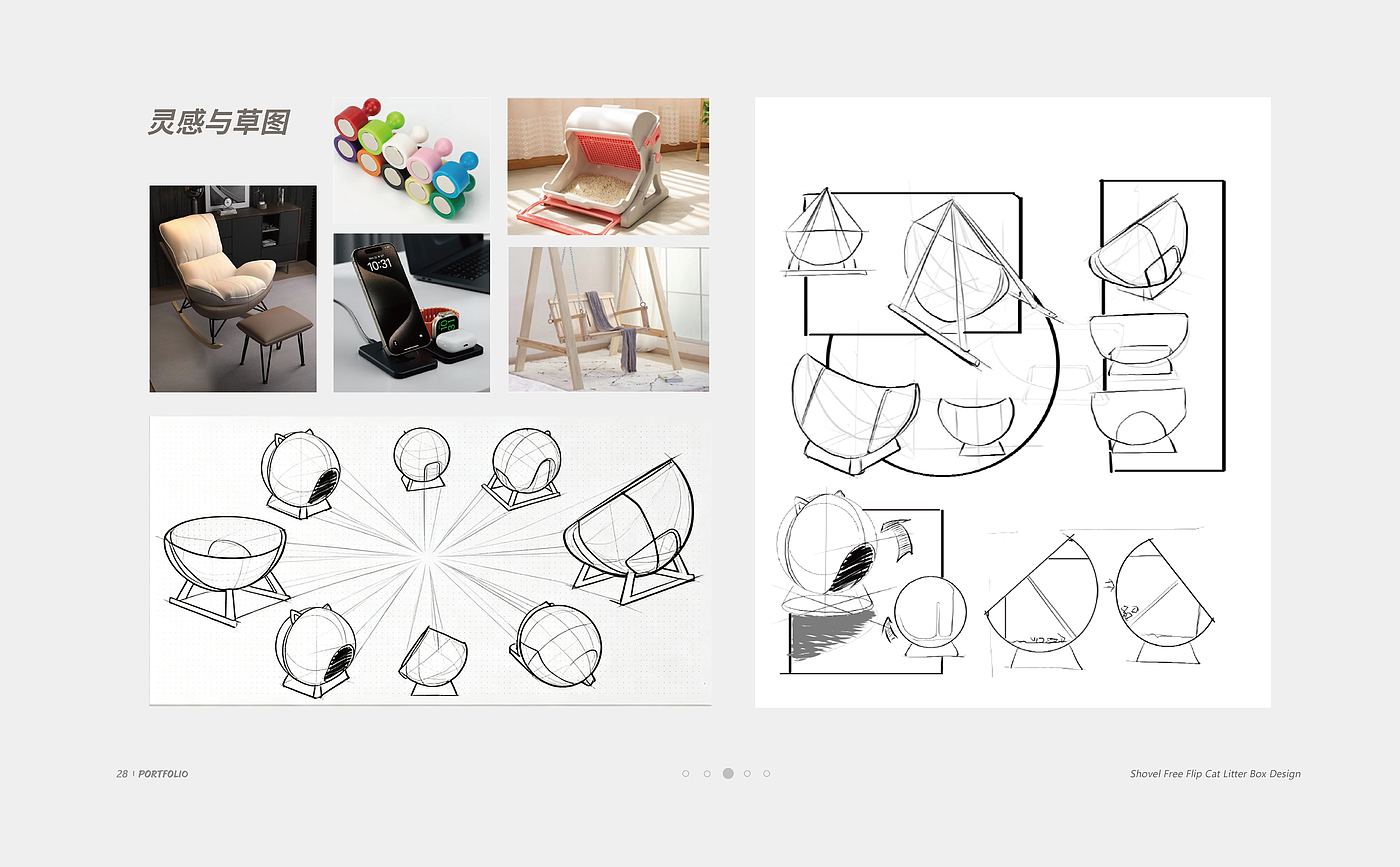 灵感与草图

10:31

28 | PORTFOLIO

Shovel Free Flip Cat Litter Box Design