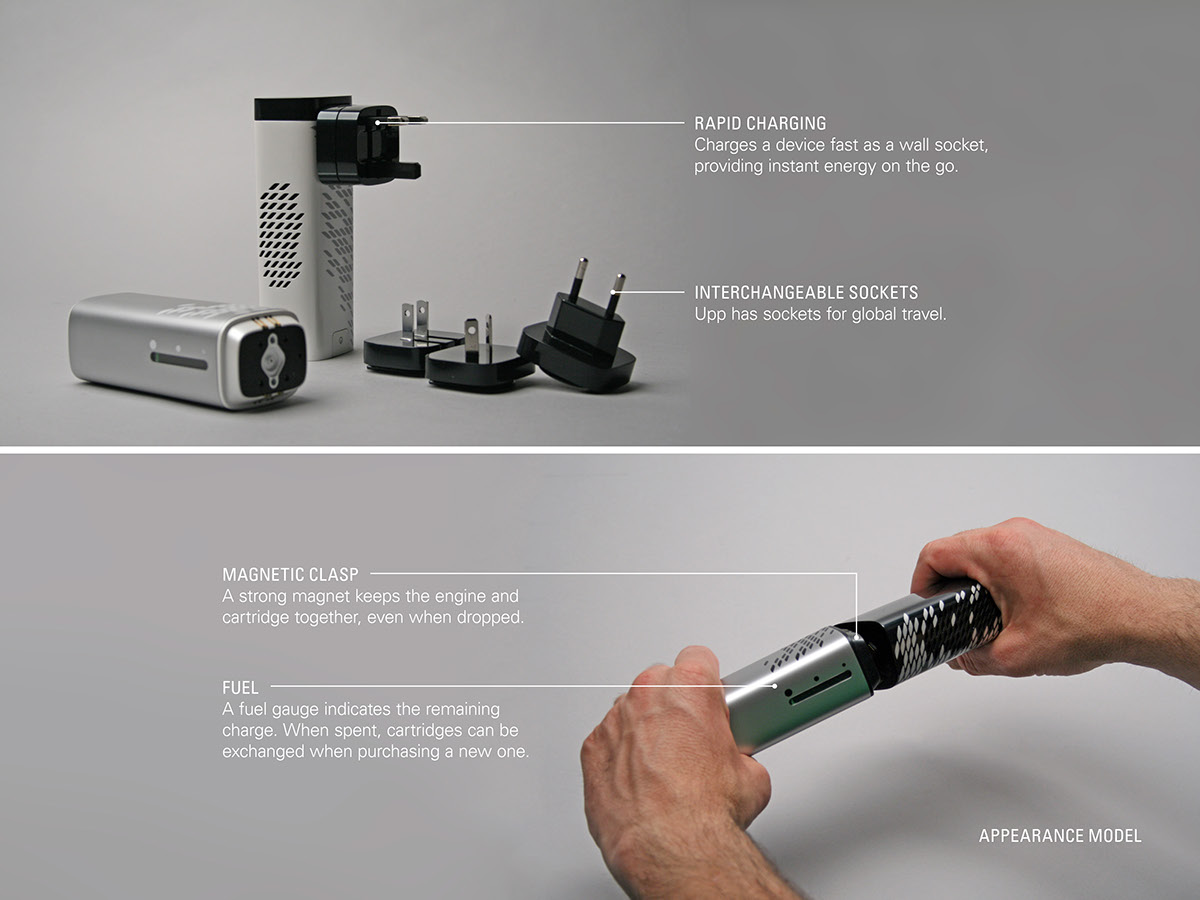 RAPID CHARGING
Charges a device fast as a wall socket, providing instant energy on the go.

INTERCHANGEABLE SOCKETS
Upp has sockets for global travel.

MAGNETIC CLASP
A strong magnet keeps the engine and cartridge together, even when dropped.

FUEL
A fuel gauge indicates the remaining charge. When spent, cartridges can be exchanged when purchasing a new one.

APPEARANCE MODEL