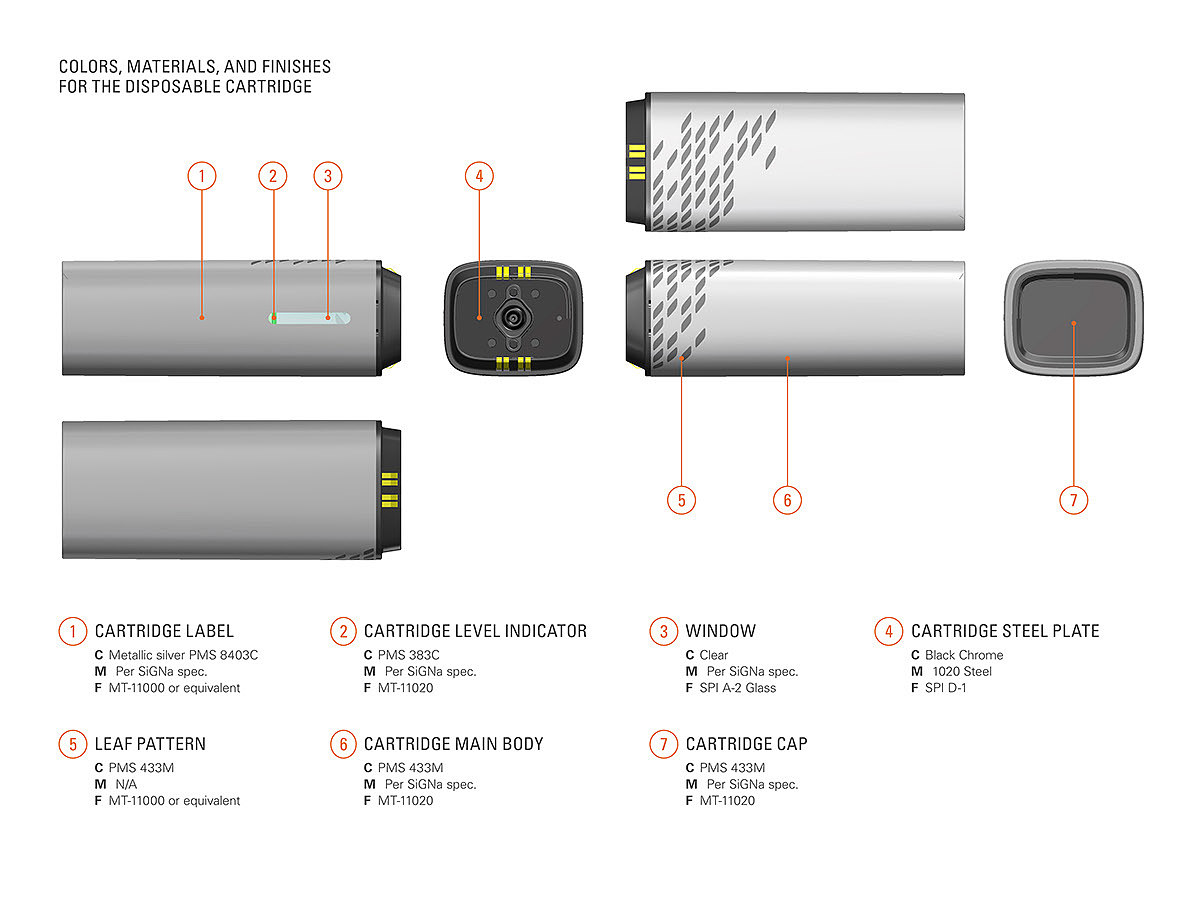 COLORS, MATERIALS, AND FINISHES
FOR THE DISPOSABLE CARTRIDGE

1 2 3 4

5 6 7

1 CARTRIDGE LABEL
C Metallic silver PMS 8403C
M Per SiGNa spec.
F MT-11000 or equivalent

2 CARTRIDGE LEVEL INDICATOR
C PMS 383C
M Per SiGNa spec.
F MT-11020

3 WINDOW
C Clear
M Per SiGNa spec.
F SPI A-2 Glass

4 CARTRIDGE STEEL PLATE
C Black Chrome
M 1020 Steel
F SPI D-1

5 LEAF PATTERN
C PMS 433M
M N/A
F MT-11000 or equivalent

6 CARTRIDGE MAIN BODY
C PMS 433M
M Per SiGNa spec.
F MT-11020

7 CARTRIDGE CAP
C PMS 433M
M Per SiGNa spec.
F MT-11020