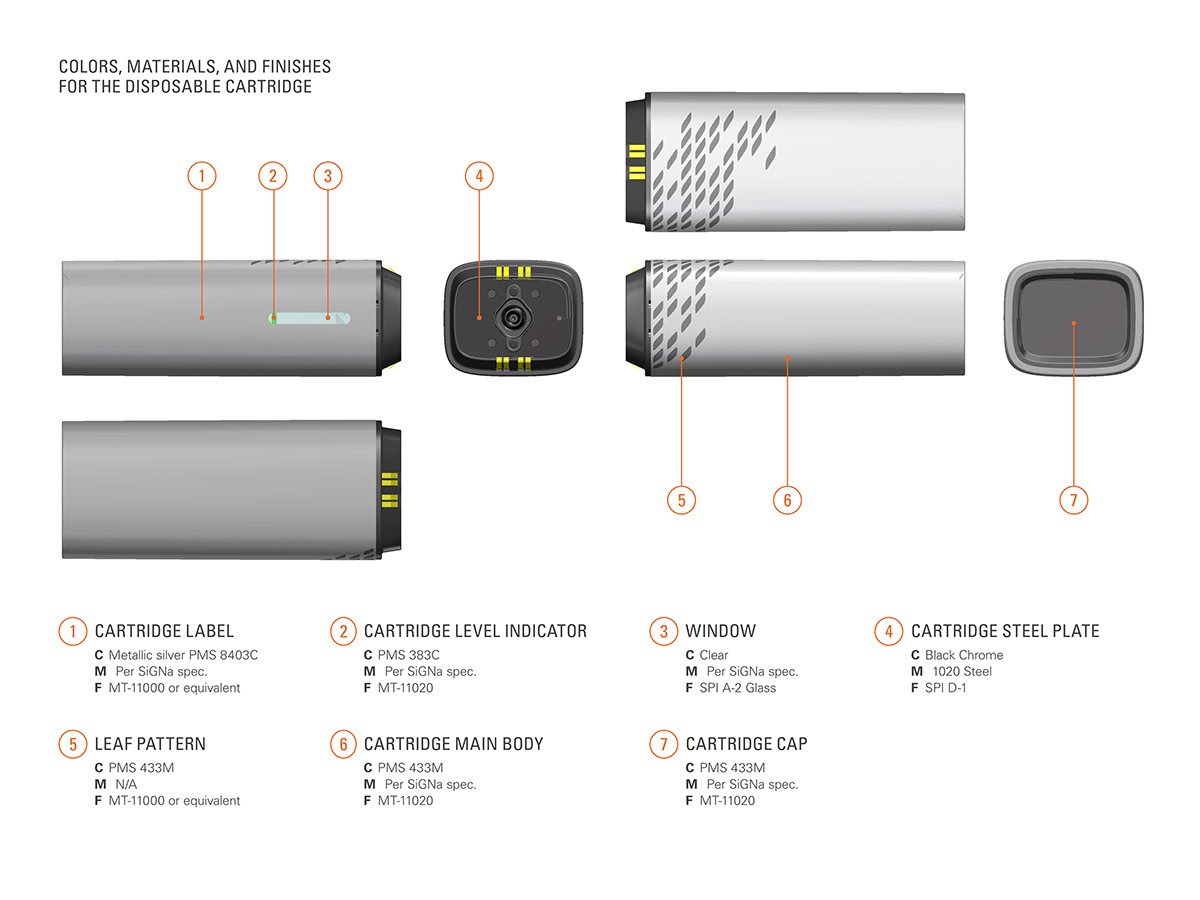 COLORS, MATERIALS, AND FINISHES
FOR THE DISPOSABLE CARTRIDGE

1 2 3 4

5 6 7

1 CARTRIDGE LABEL
C Metallic silver PMS 8403C
M Per SiGNa spec.
F MT-11000 or equivalent

2 CARTRIDGE LEVEL INDICATOR
C PMS 383C
M Per SiGNa spec.
F MT-11020

3 WINDOW
C Clear
M Per SiGNa spec.
F SPI A-2 Glass

4 CARTRIDGE STEEL PLATE
C Black Chrome
M 1020 Steel
F SPI D-1

5 LEAF PATTERN
C PMS 433M
M N/A
F MT-11000 or equivalent

6 CARTRIDGE MAIN BODY
C PMS 433M
M Per SiGNa spec.
F MT-11020

7 CARTRIDGE CAP
C PMS 433M
M Per SiGNa spec.
F MT-11020