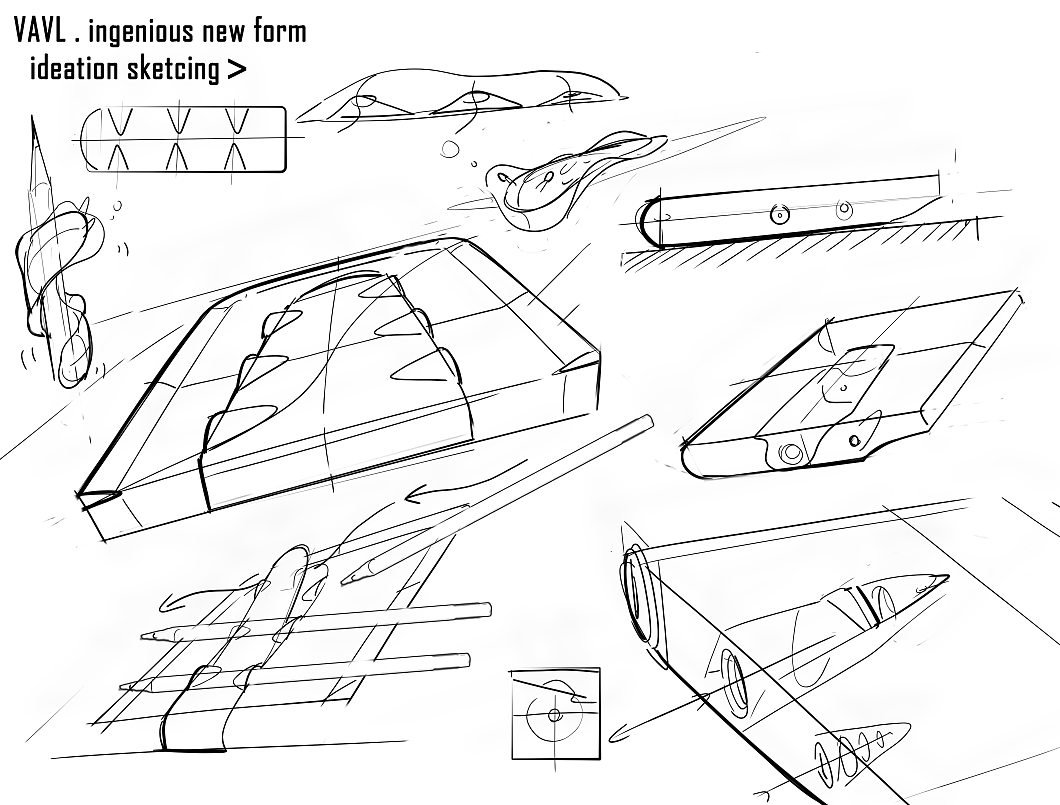 VAVL . ingenious new form
ideation sketcing >