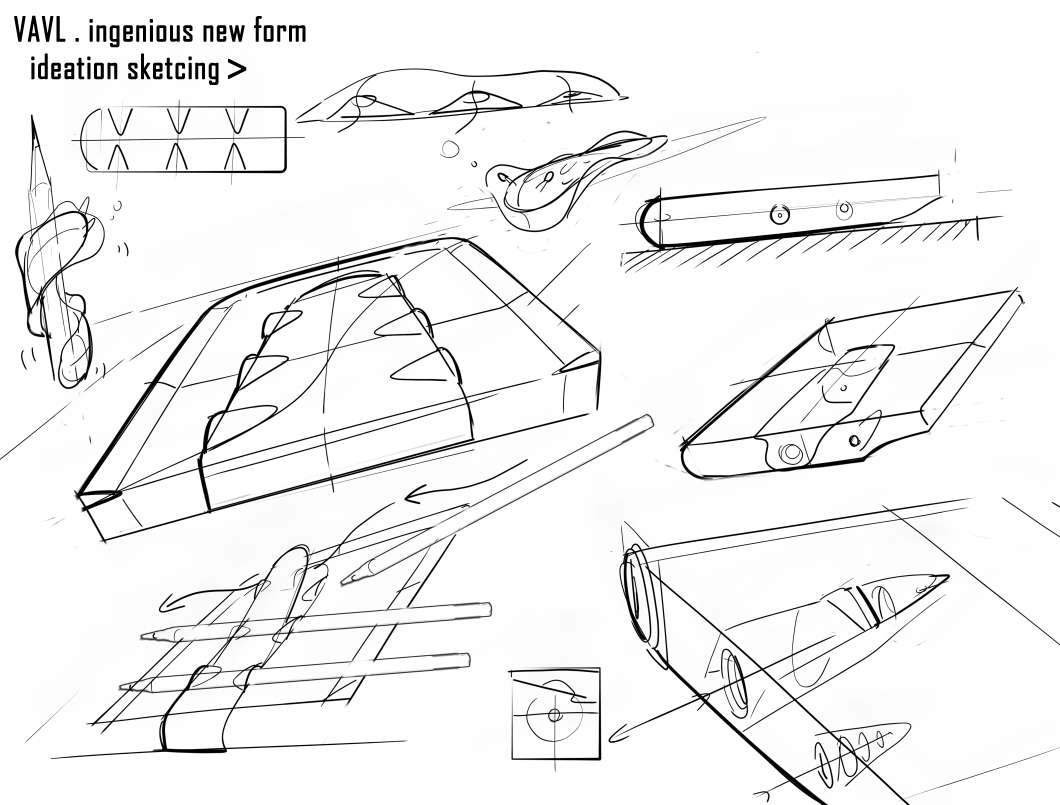 VAVL . ingenious new form
ideation sketcing >