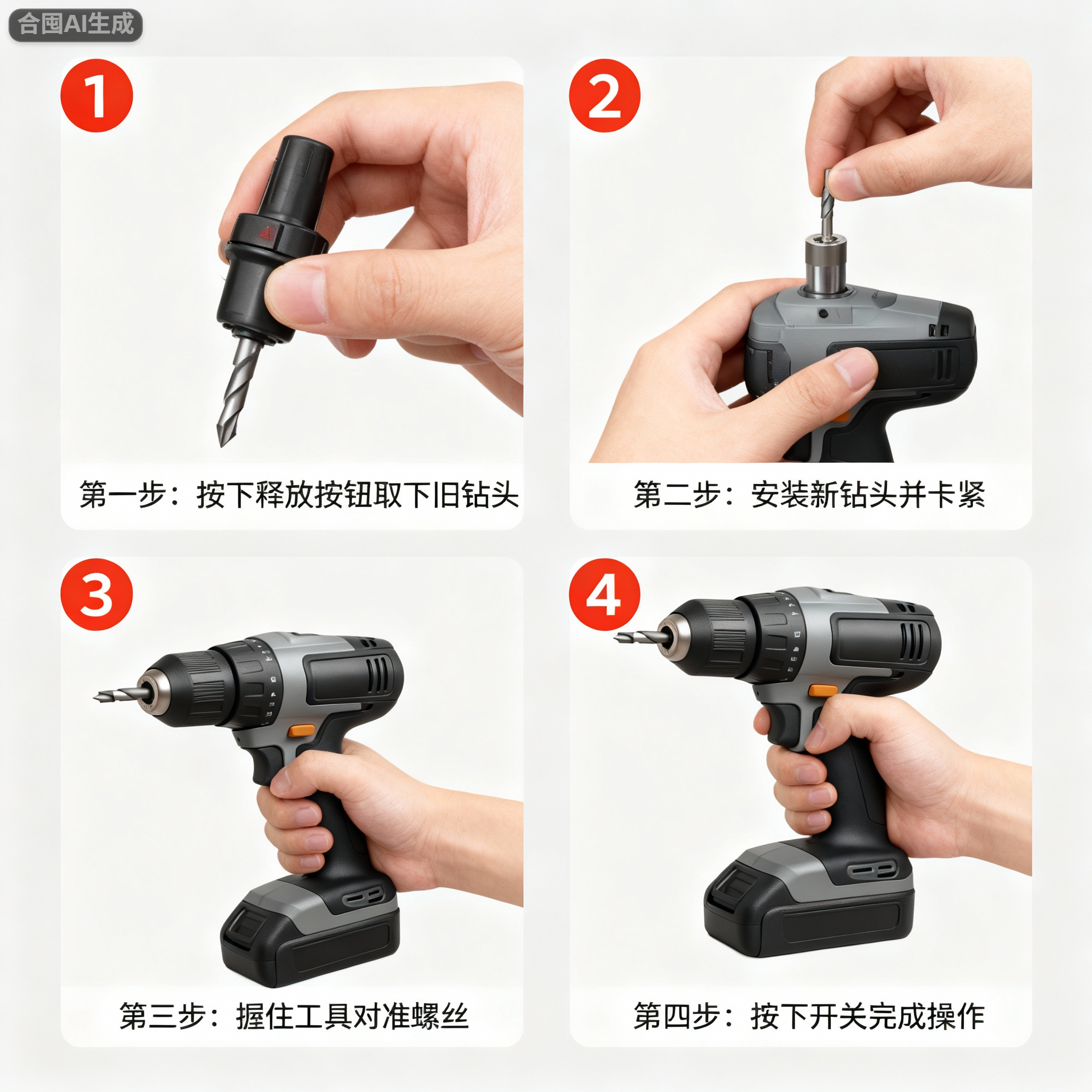 合囤AI生成

1

第一步：按下释放按钮取下旧钻头

2

第二步：安装新钻头并卡紧

3

第三步：握住工具对准螺丝

4

第四步：按下开关完成操作