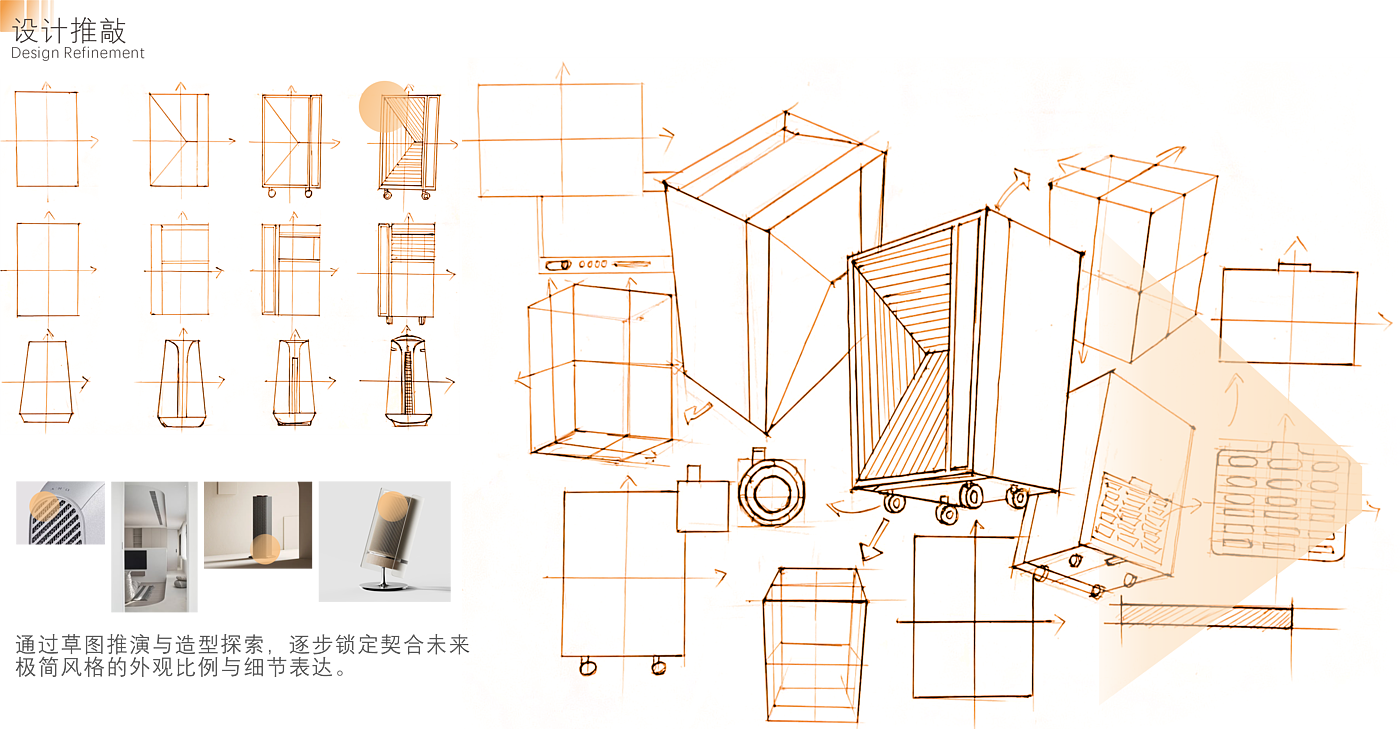 设计推敲
Design Refinement

通过草图推演与造型探索，逐步锁定契合未来极简风格的外观比例与细节表达。