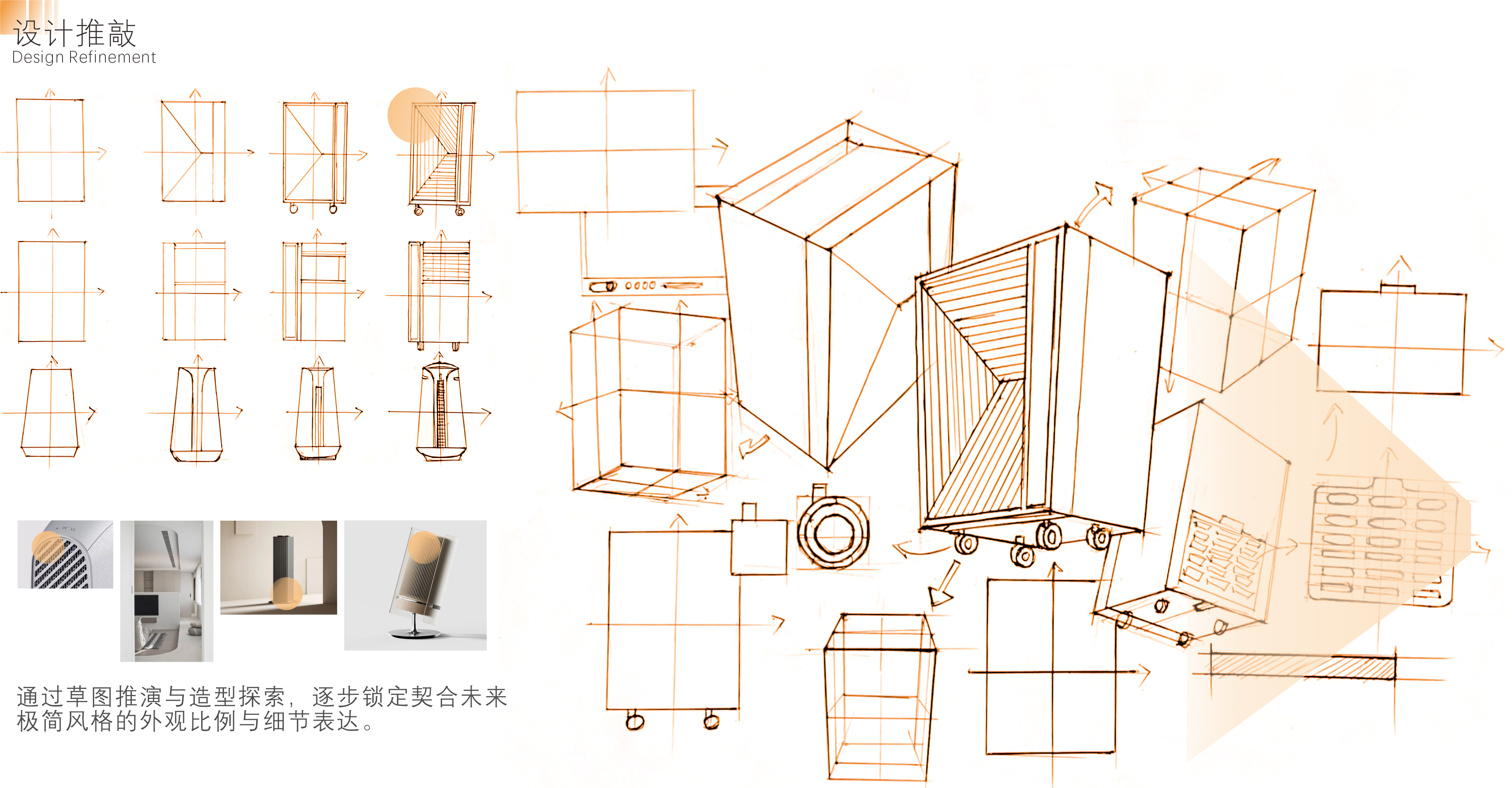 设计推敲
Design Refinement

通过草图推演与造型探索，逐步锁定契合未来极简风格的外观比例与细节表达。