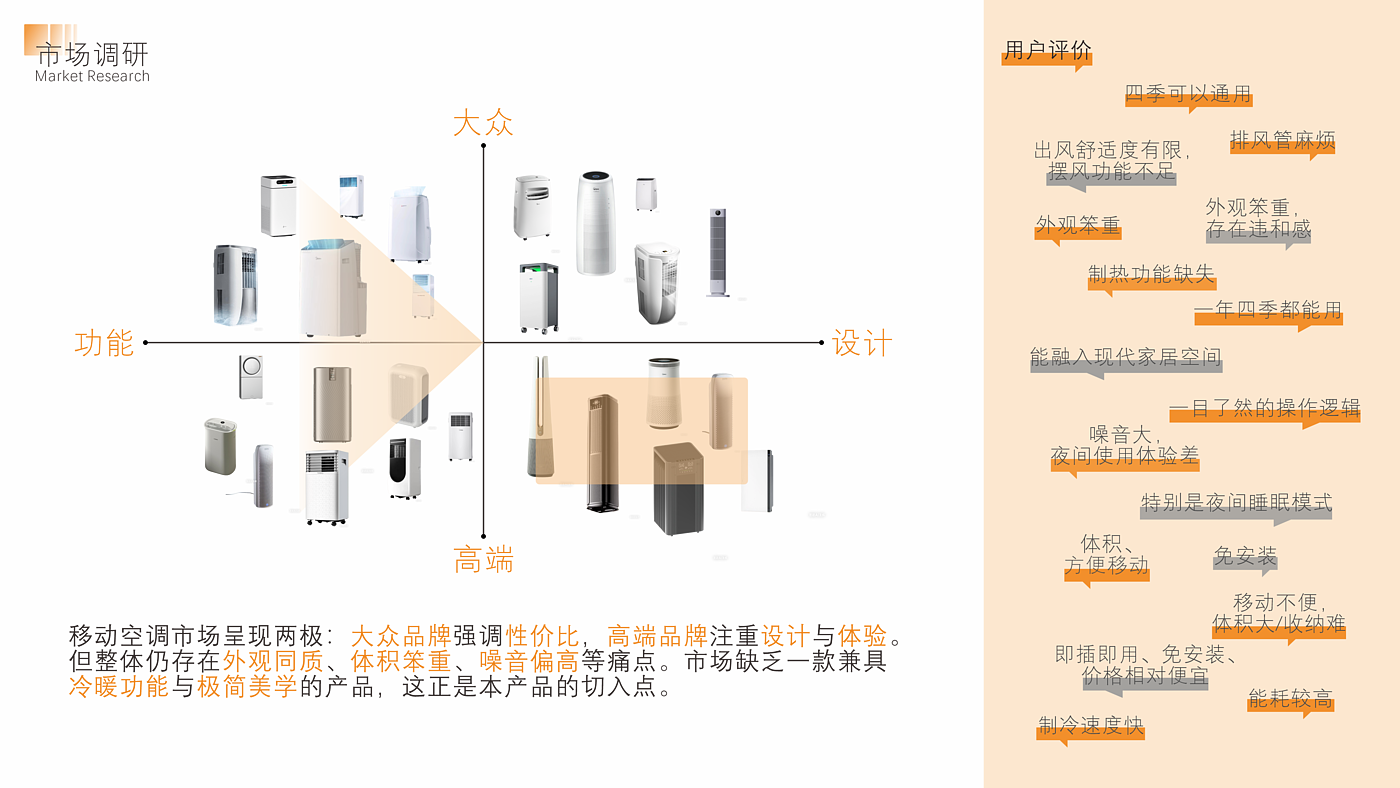 市场调研
Market Research

大众

功能

设计

高端

移动空调市场呈现两极：大众品牌强调性价比，高端品牌注重设计与体验。但整体仍存在外观同质、体积笨重、噪音偏高等痛点。市场缺乏一款兼具冷暖功能与极简美学的产品，这正是本产品的切入点。

用户评价

四季可以通用

出风舒适度有限，摆风功能不足

排风管麻烦

外观笨重

外观笨重，存在违和感

制热功能缺失

一年四季都能用

能融入现代家居空间

一目了然的操作逻辑

噪音大，夜间使用体验差

特别是夜间睡眠模式

体积、方便移动

免安装

移动不便，体积大/收纳难

即插即用、免安装、价格相对便宜

能耗较高

制冷速度快