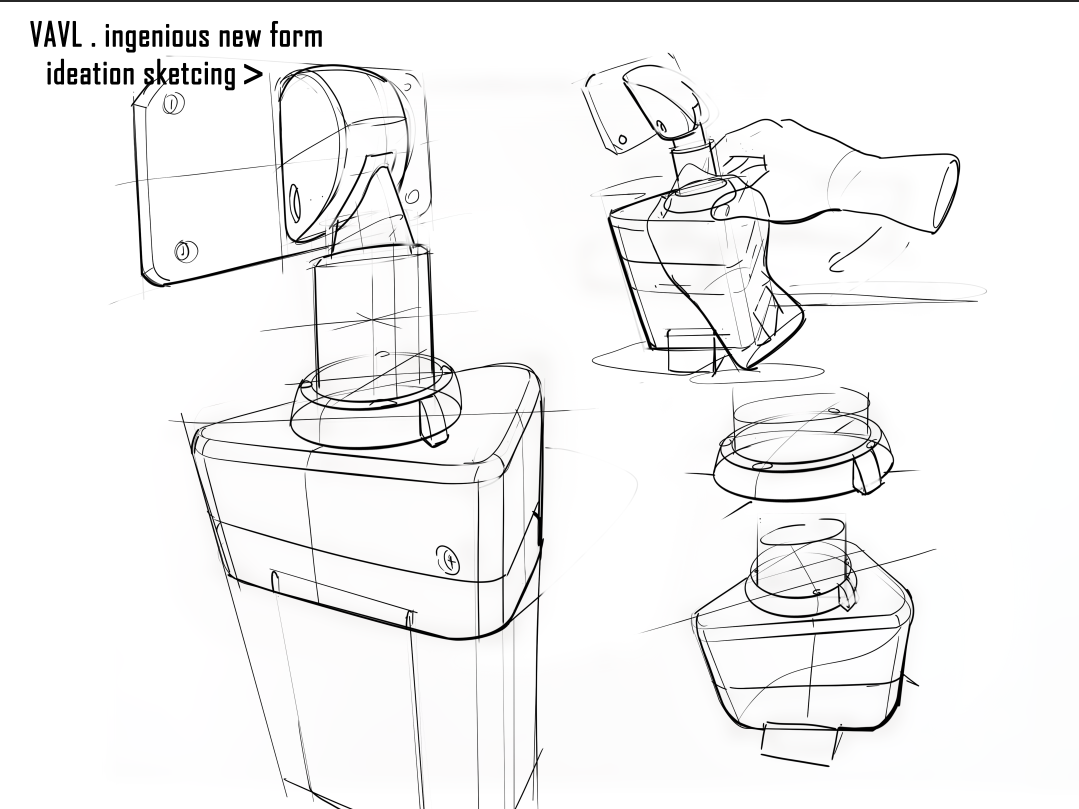 VAVL . ingenious new form
ideation sketcing >