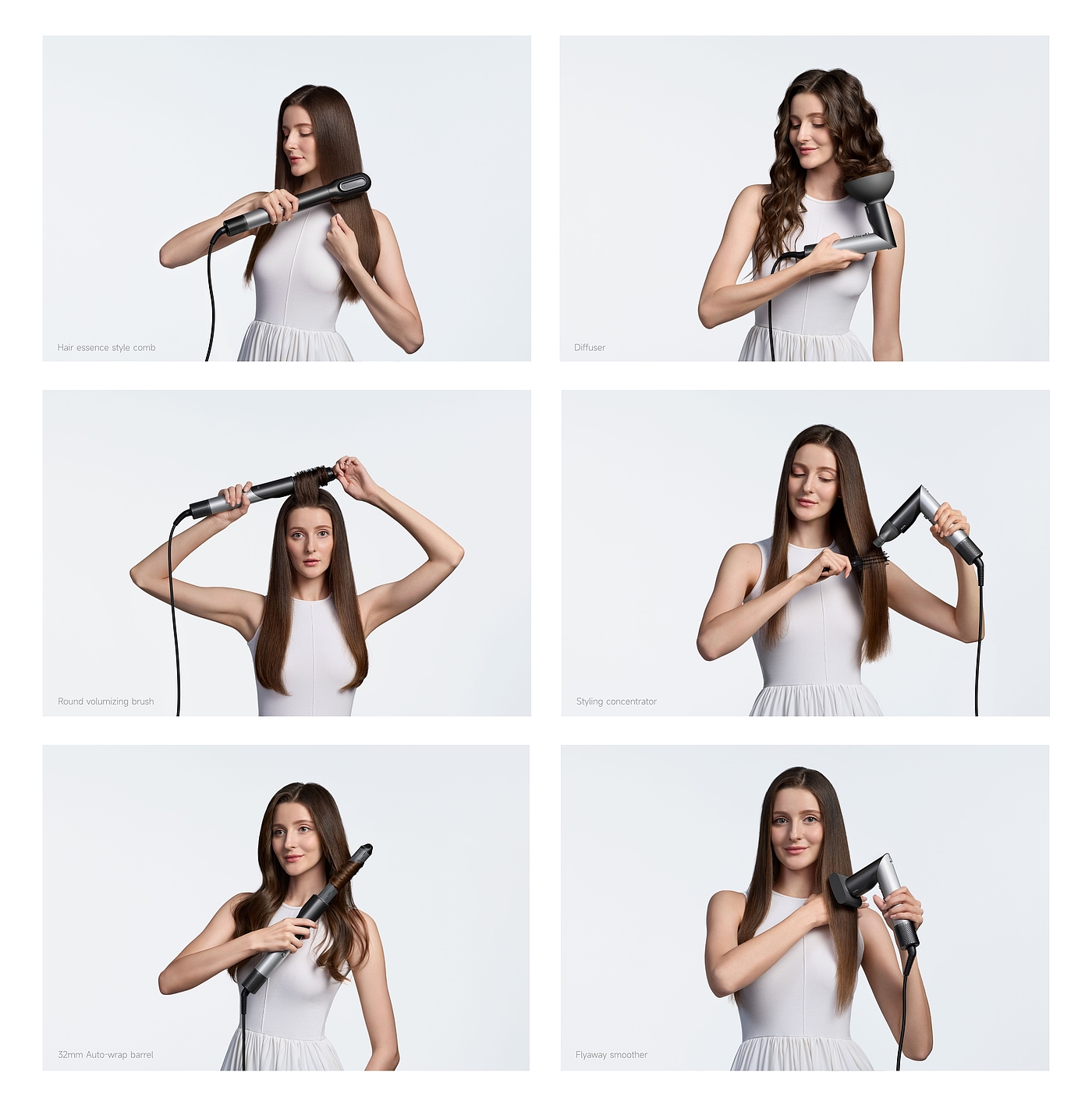 Hair essence style comb

Diffuser

Round volumizing brush

Styling concentrator

32mm Auto-wrap barrel

Flyaway smoother