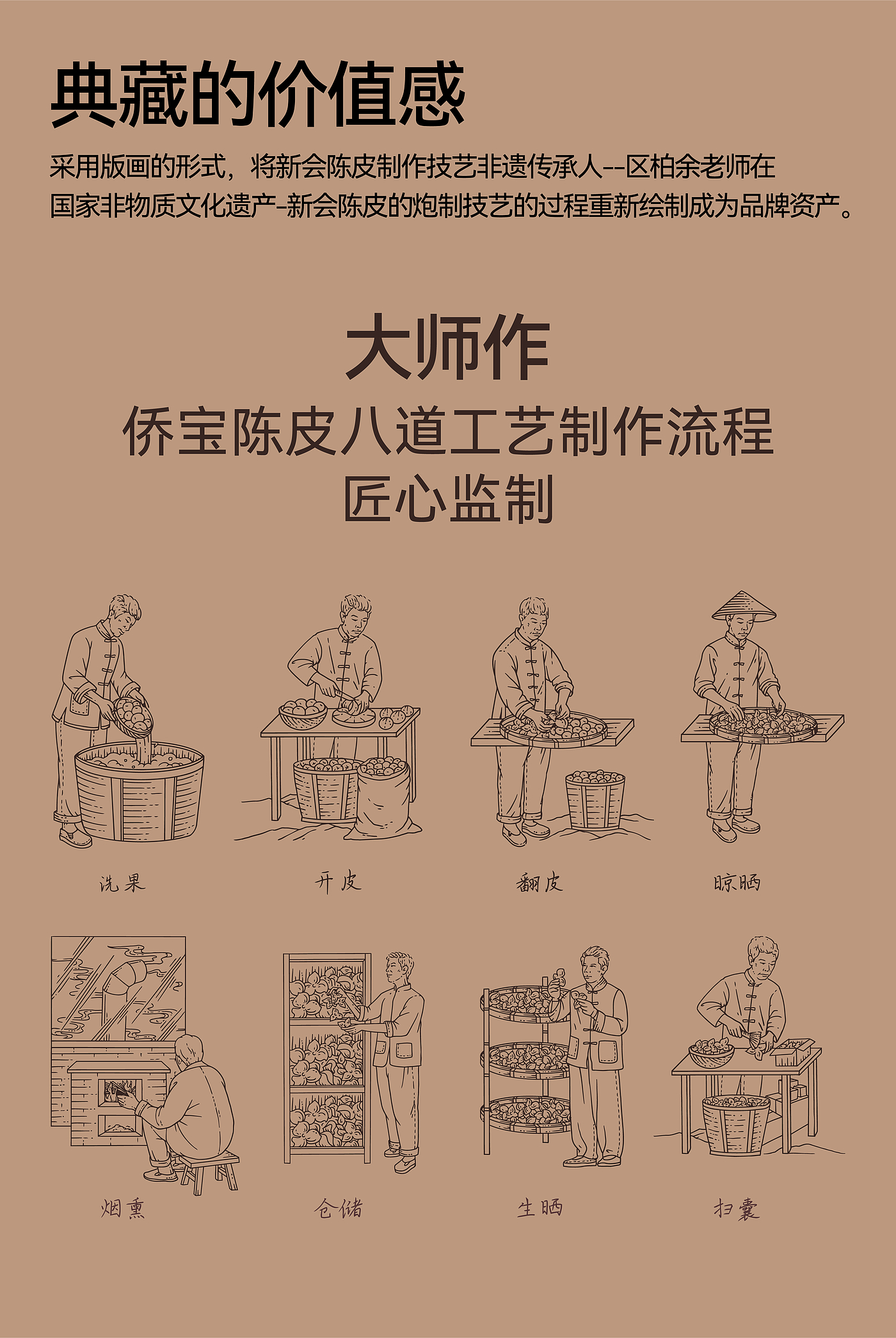 典藏的价值感

采用版画的形式，将新会陈皮制作技艺非遗传承人--区柏余老师在国家非物质文化遗产-新会陈皮的炮制技艺的过程重新绘制成为品牌资产。

大师作
侨宝陈皮八道工艺制作流程
匠心监制

洗果

开皮

翻皮

晾晒

烟熏

仓储

生晒

扫囊