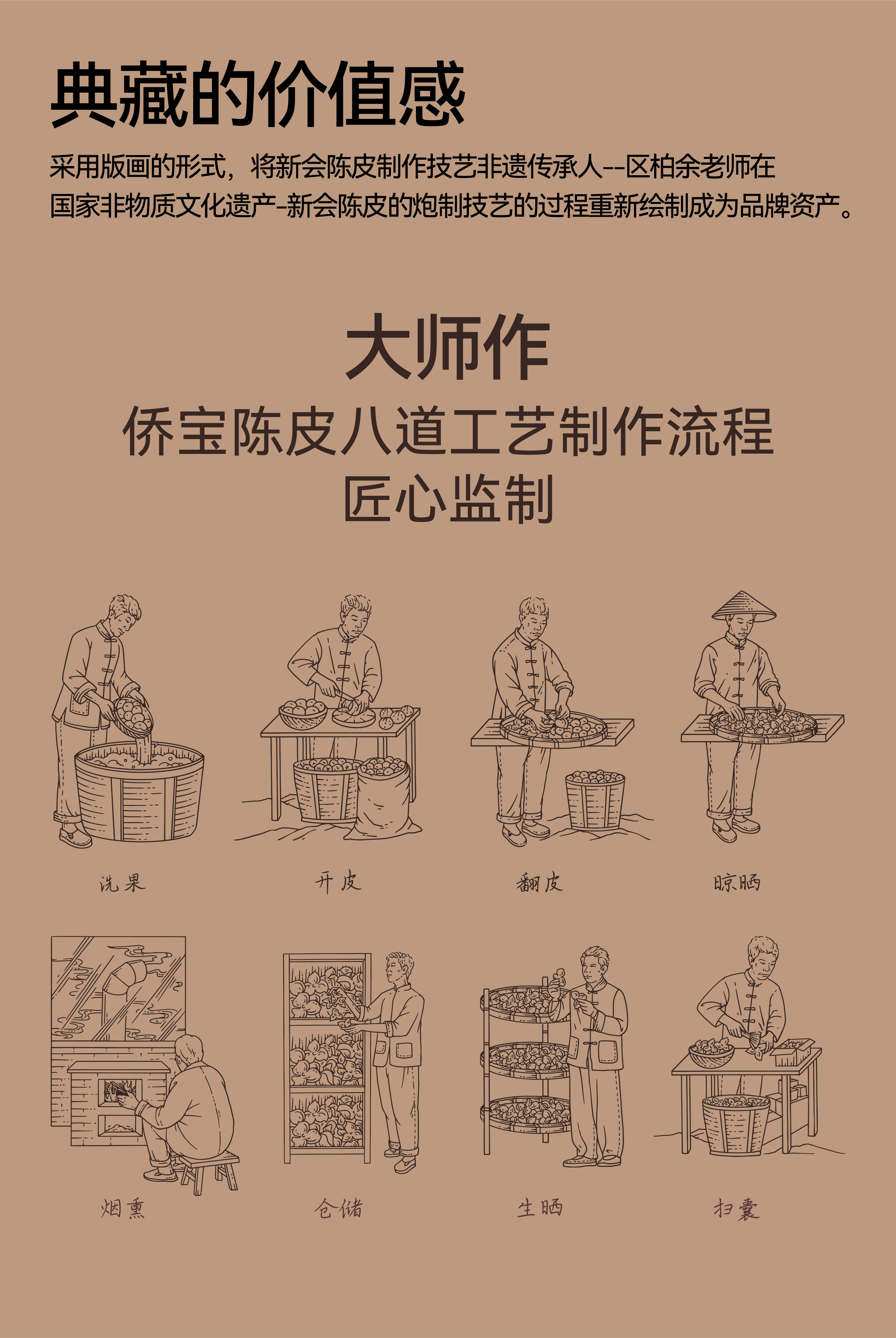 典藏的价值感

采用版画的形式，将新会陈皮制作技艺非遗传承人--区柏余老师在国家非物质文化遗产-新会陈皮的炮制技艺的过程重新绘制成为品牌资产。

大师作
侨宝陈皮八道工艺制作流程
匠心监制

洗果
开皮
翻皮
晾晒

烟熏
仓储
生晒
扫囊