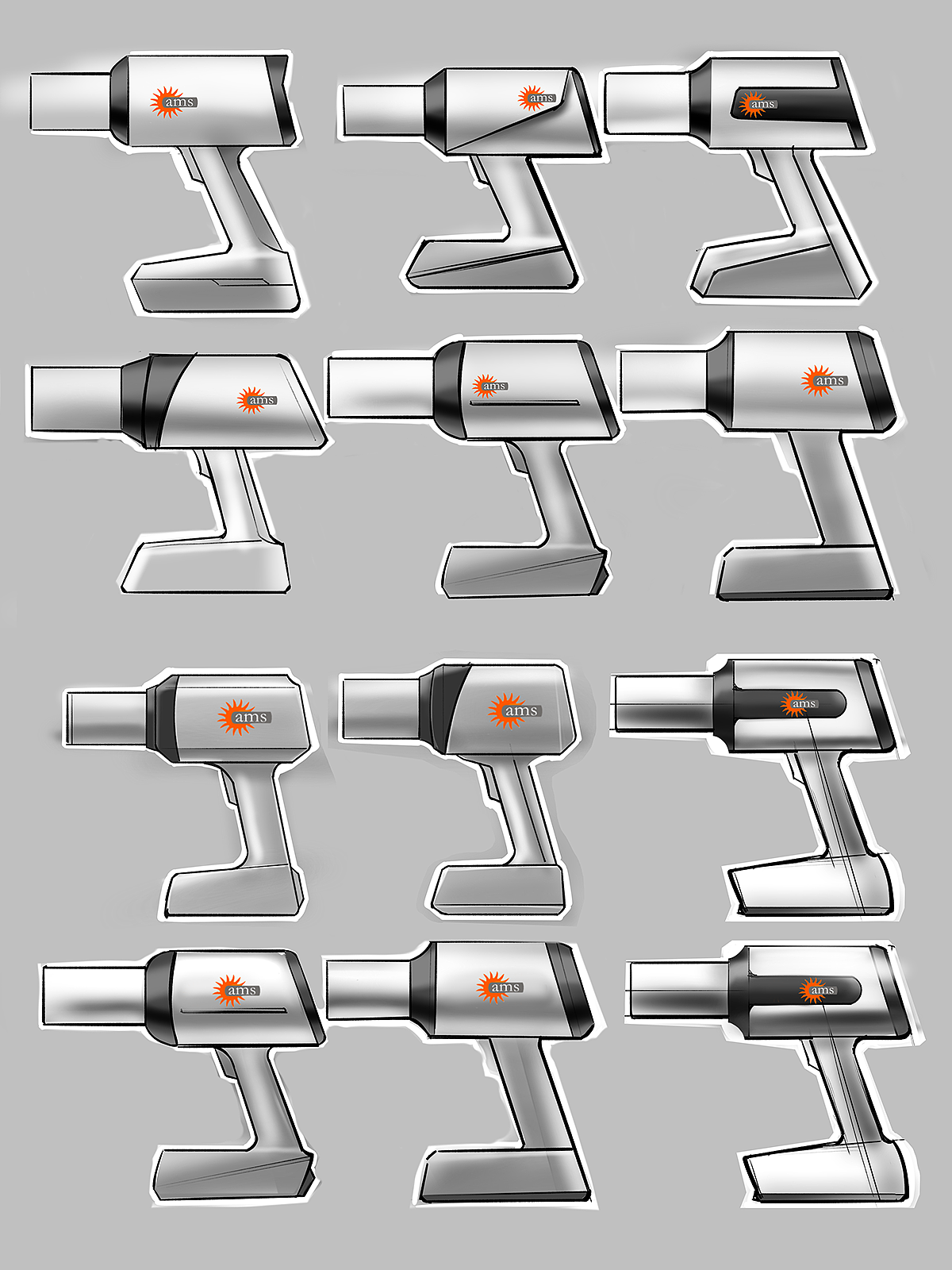 ams

ams

ams

ams

ams

ams

ams

ams

ams

ams

ams

ams