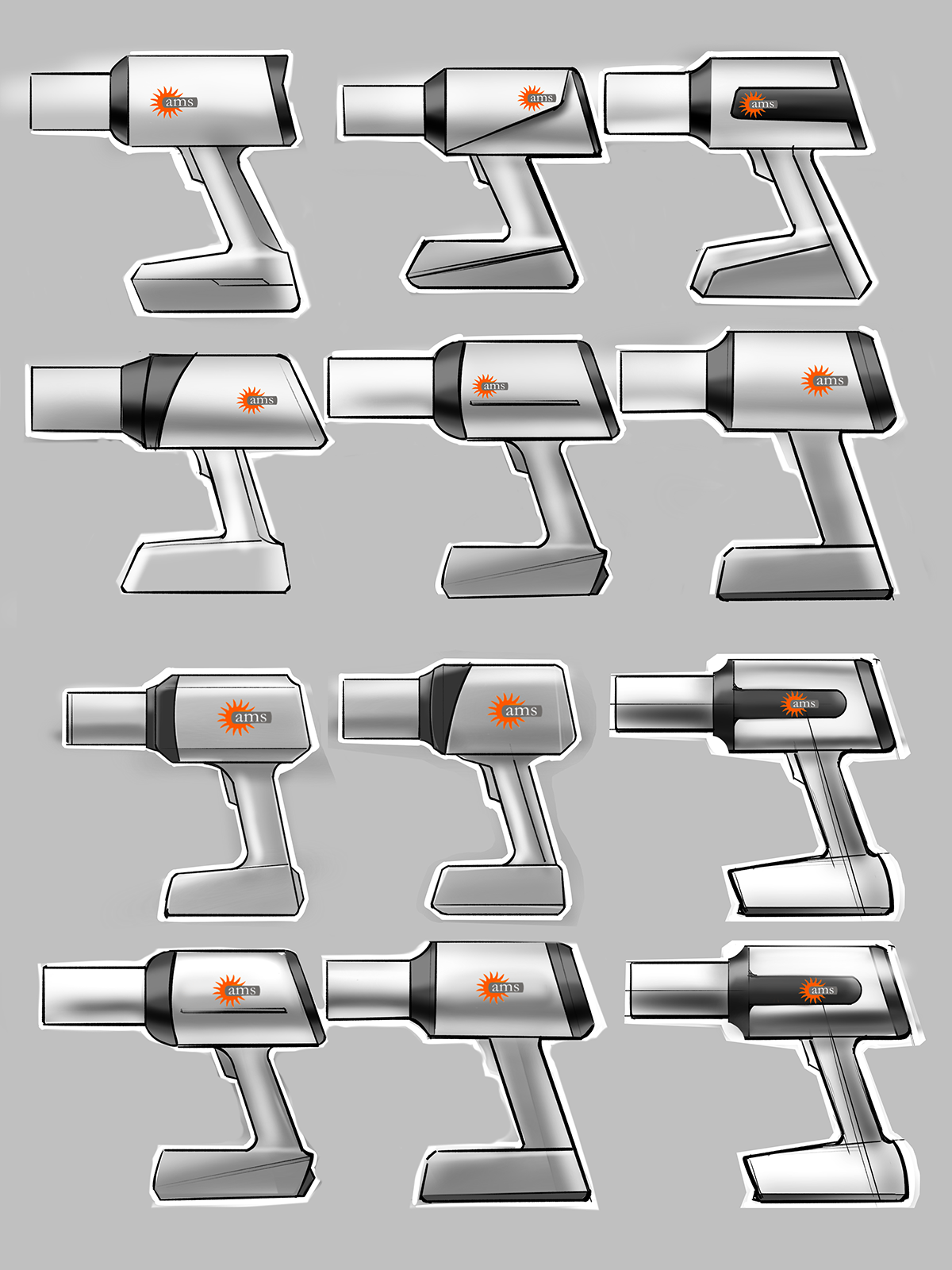 ams

ams

ams

ams

ams

ams

ams

ams

ams

ams

ams

ams