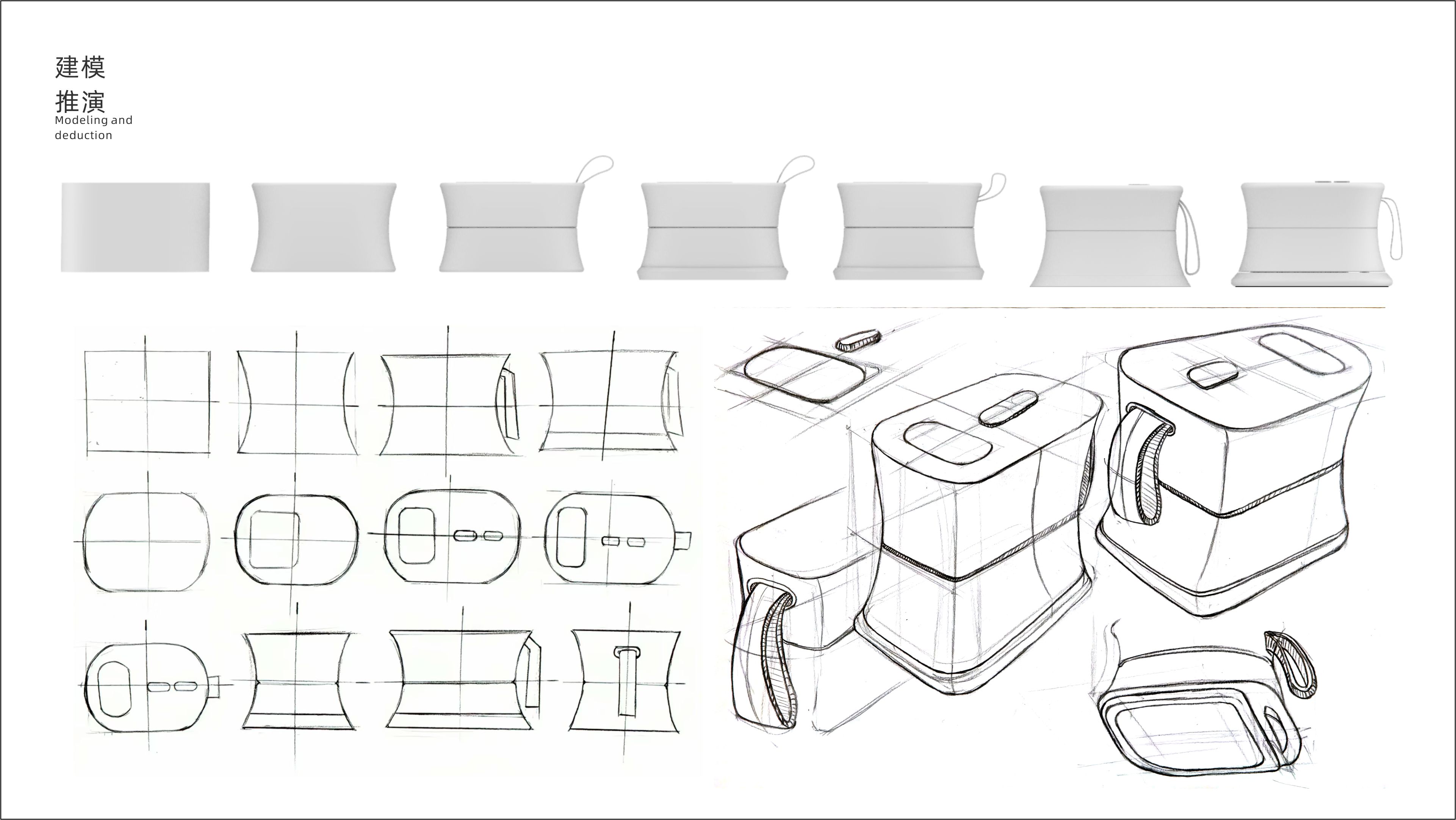 建模
推演
Modeling and deduction