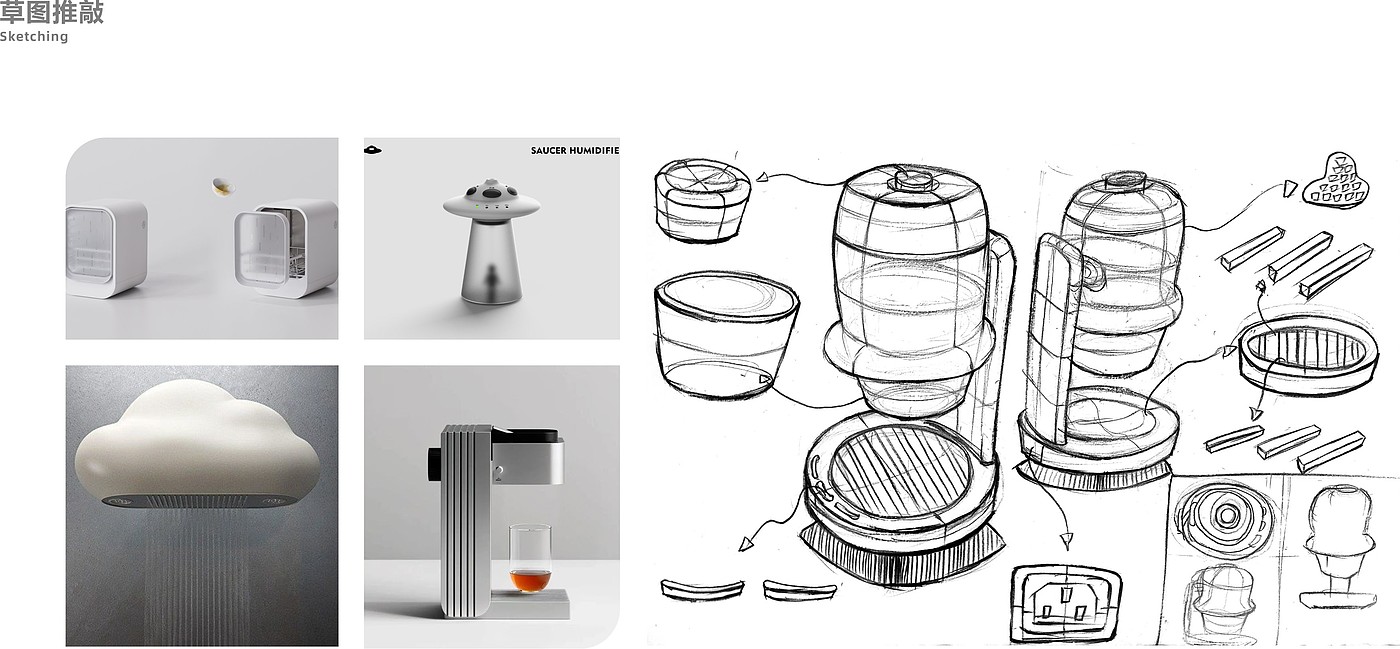 草图推敲
Sketching

SAUCER HUMIDIFIE