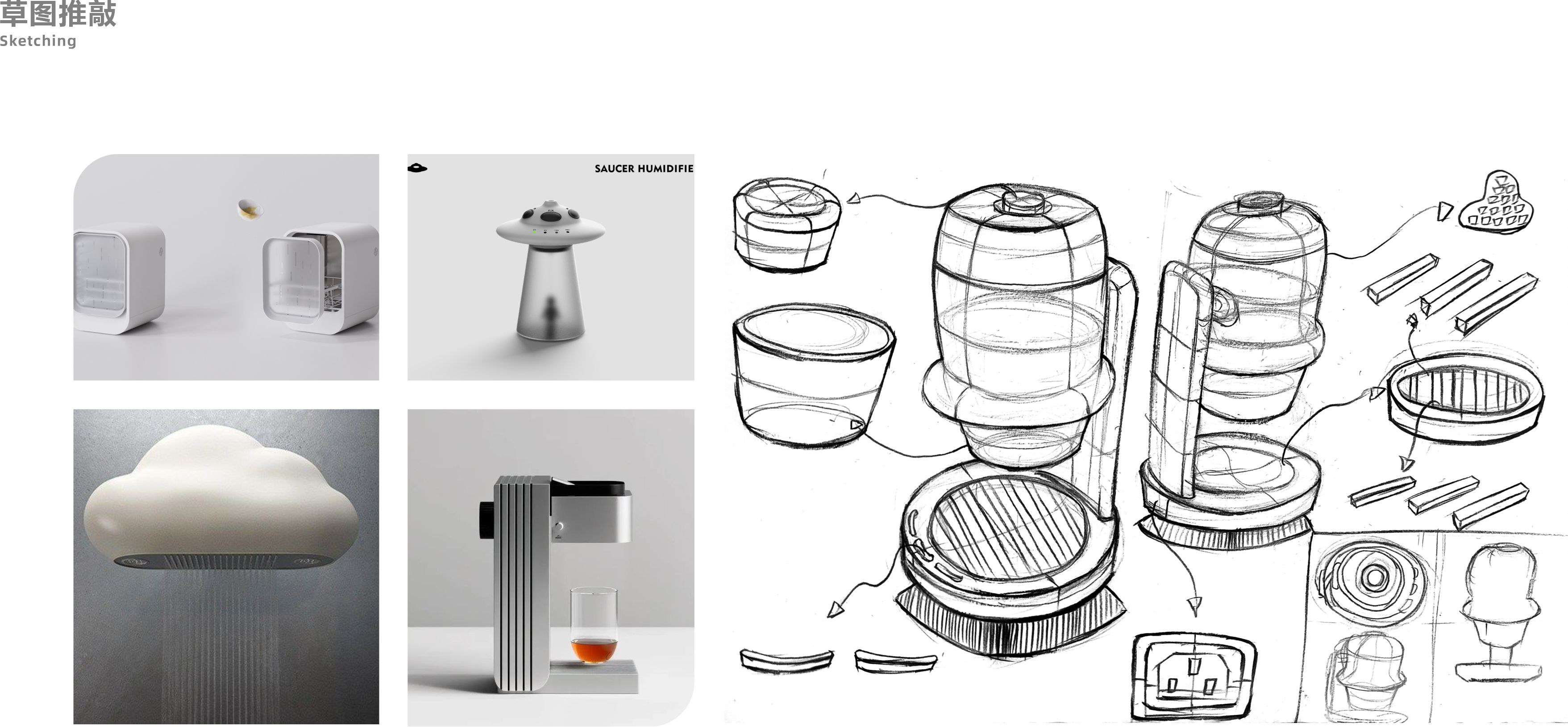 草图推敲
Sketching

SAUCER HUMIDIFIE