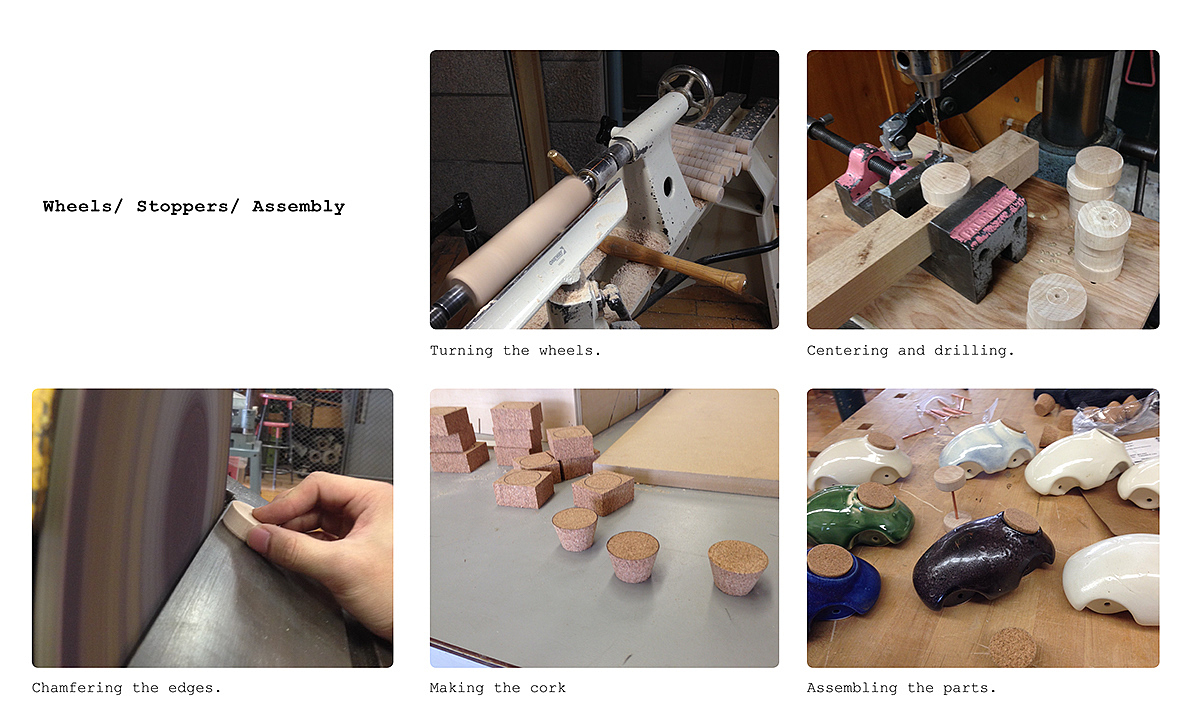 Wheels/ Stoppers/ Assembly

Turning the wheels.

Centering and drilling.

Chamfering the edges.

Making the cork

Assembling the parts.