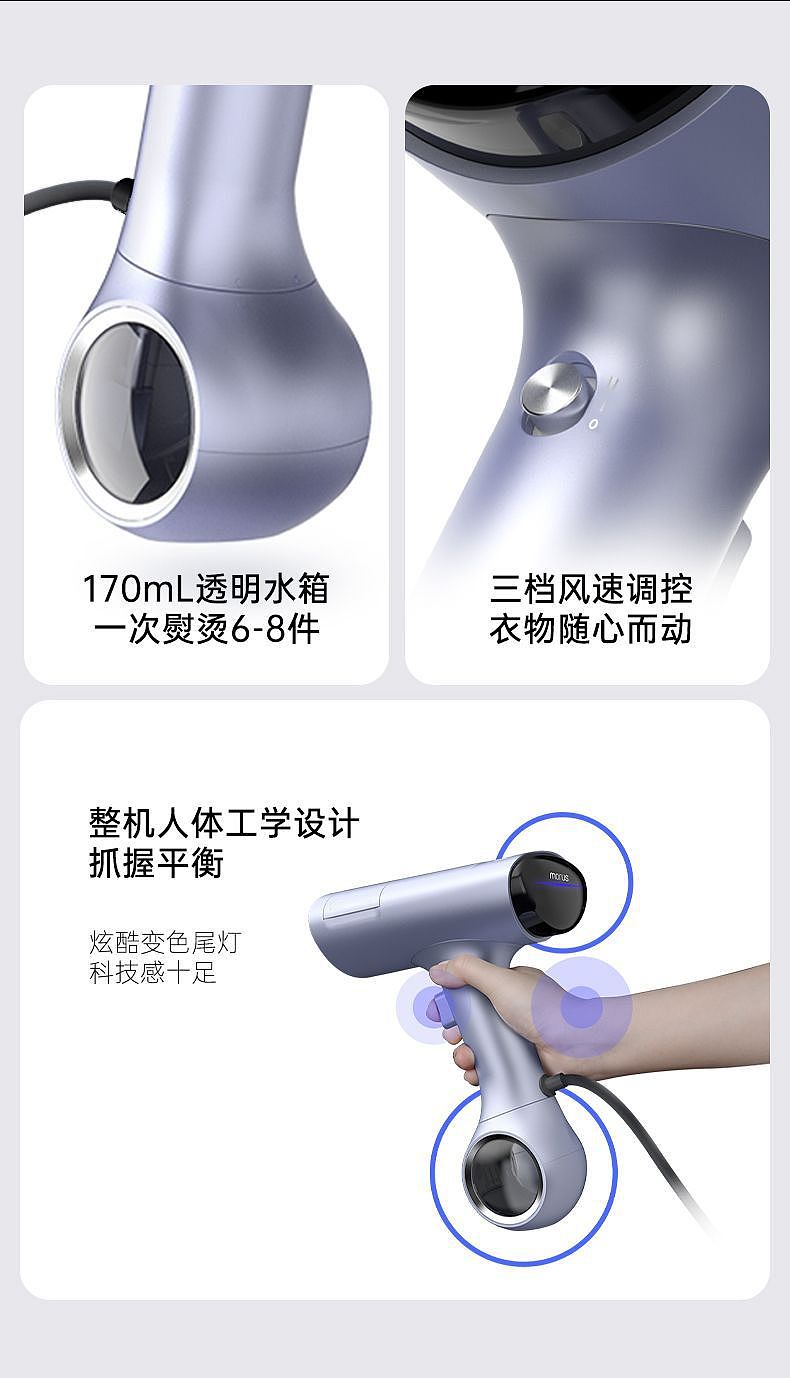 170mL透明水箱
一次熨烫6-8件

三档风速调控
衣物随心而动

整机人体工学设计
抓握平衡

炫酷变色尾灯
科技感十足

morus