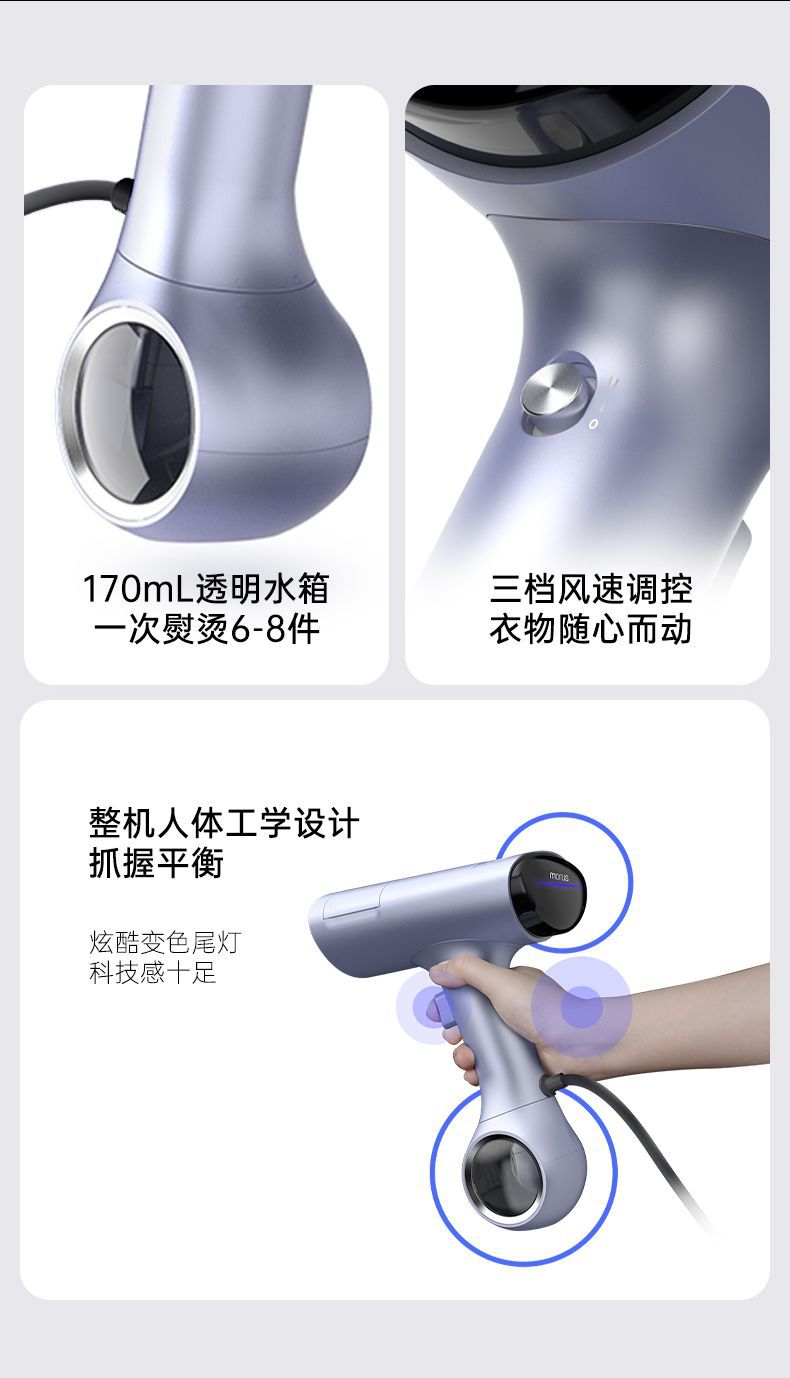 170mL透明水箱
一次熨烫6-8件

三档风速调控
衣物随心而动

整机人体工学设计
抓握平衡

炫酷变色尾灯
科技感十足

morus