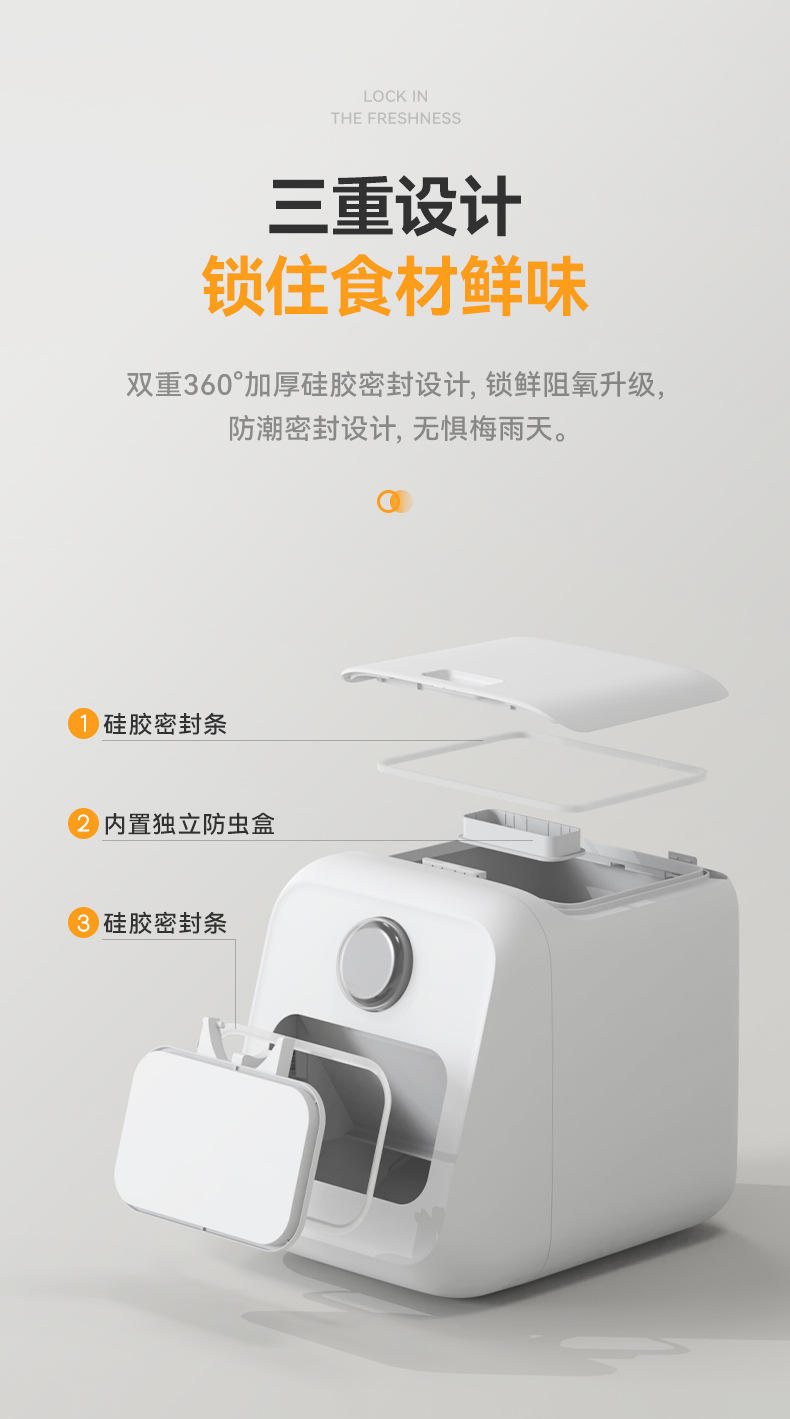 LOCK IN
THE FRESHNESS

三重设计
锁住食材鲜味

双重360°加厚硅胶密封设计, 锁鲜阻氧升级, 防潮密封设计, 无惧梅雨天。

1 硅胶密封条

2 内置独立防虫盒

3 硅胶密封条