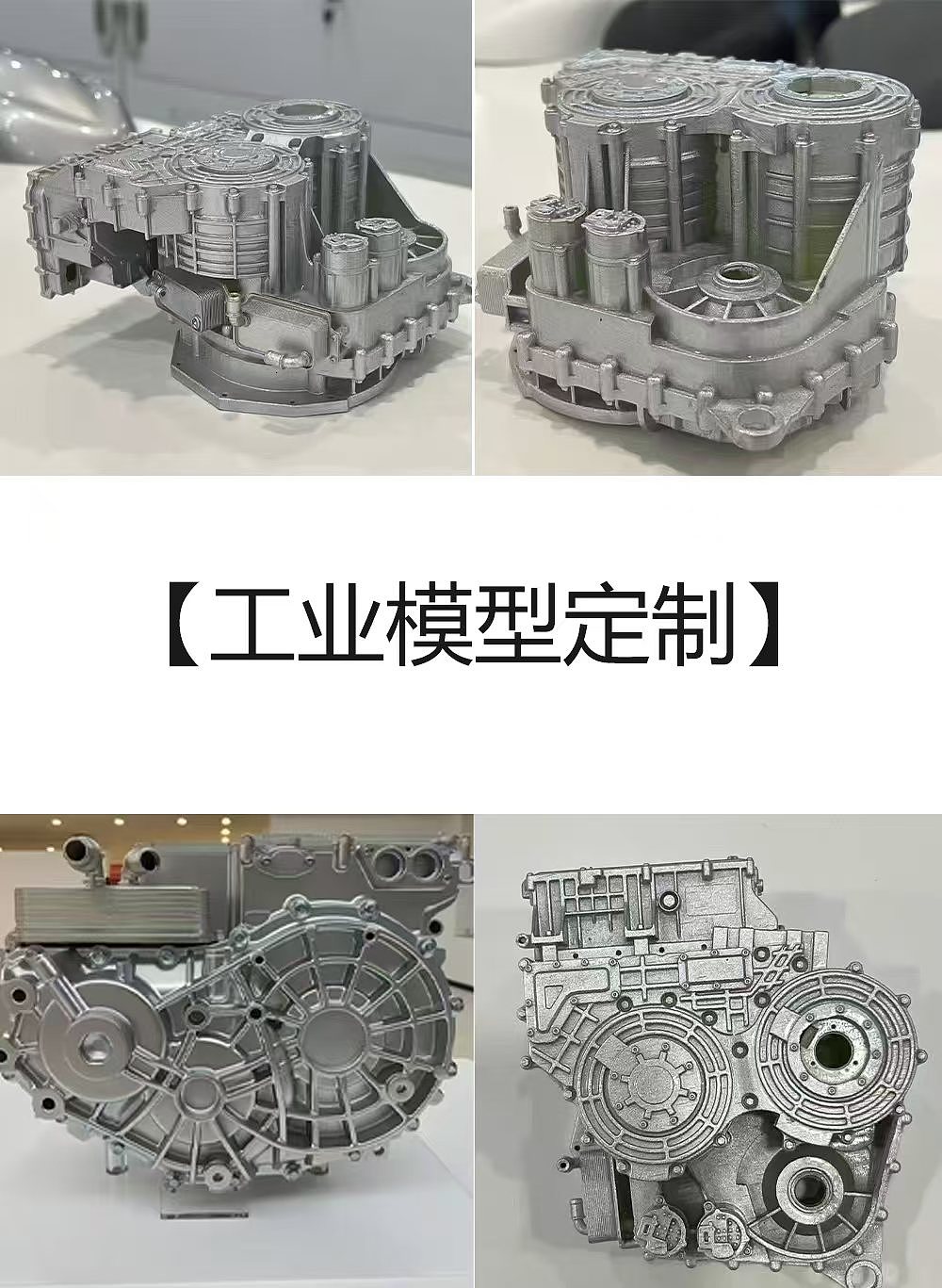 【工业模型定制】