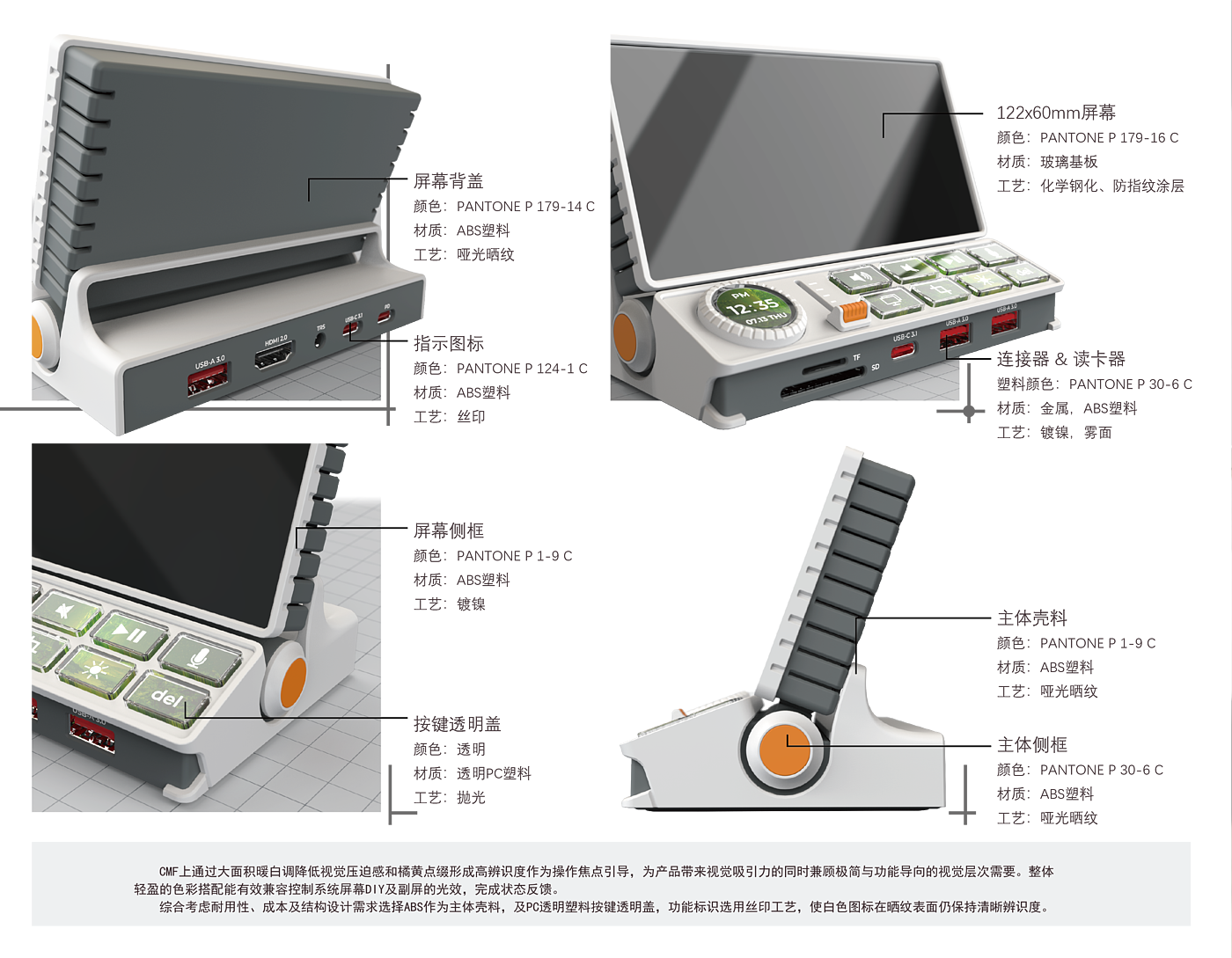 USB-A 3.0
HDMI 2.0
TRS
USB-C 3.1
PD

屏幕背盖
颜色：PANTONE P 179-14 C
材质：ABS塑料
工艺：哑光晒纹

指示图标
颜色：PANTONE P 124-1 C
材质：ABS塑料
工艺：丝印

PM
12:35
07.13 THU
TF
SD
USB-C 3.1
USB-A 3.0
USB-A 3.0

122x60mm屏幕
颜色：PANTONE P 179-16 C
材质：玻璃基板
工艺：化学钢化、防指纹涂层

连接器 & 读卡器
塑料颜色：PANTONE P 30-6 C
材质：金属，ABS塑料
工艺：镀镍，雾面

del
USB-A 3.0

屏幕侧框
颜色：PANTONE P 1-9 C
材质：ABS塑料
工艺：镀镍

按键透明盖
颜色：透明
材质：透明PC塑料
工艺：抛光

主体壳料
颜色：PANTONE P 1-9 C
材质：ABS塑料
工艺：哑光晒纹

主体侧框
颜色：PANTONE P 30-6 C
材质：ABS塑料
工艺：哑光晒纹

CMF上通过大面积暖白调降低视觉压迫感和橘黄点缀形成高辨识度作为操作焦点引导，为产品带来视觉吸引力的同时兼顾极简与功能导向的视觉层次需要。整体轻盈的色彩搭配能有效兼容控制系统屏幕DIY及副屏的光效，完成状态反馈。
综合考虑耐用性、成本及结构设计需求选择ABS作为主体壳料，及PC透明塑料按键透明盖，功能标识选用丝印工艺，使白色图标在晒纹表面仍保持清晰辨识度。