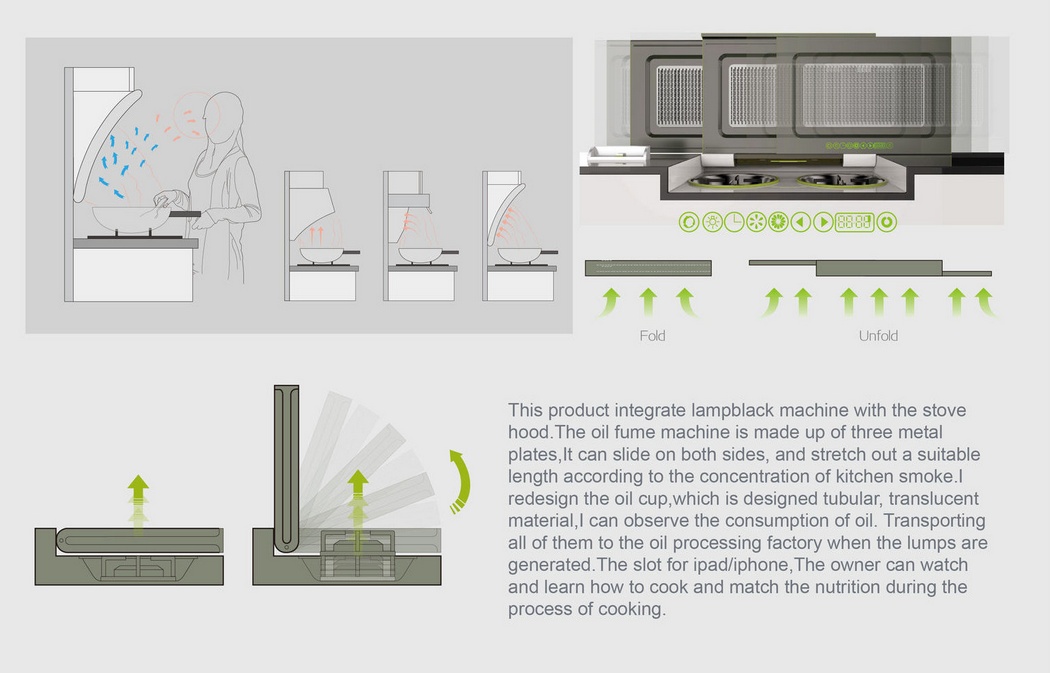 Fold

Unfold

This product integrate lampblack machine with the stove hood.The oil fume machine is made up of three metal plates,It can slide on both sides, and stretch out a suitable length according to the concentration of kitchen smoke.I redesign the oil cup,which is designed tubular, translucent material,I can observe the consumption of oil. Transporting all of them to the oil processing factory when the lumps are generated.The slot for ipad/iphone,The owner can watch and learn how to cook and match the nutrition during the process of cooking.