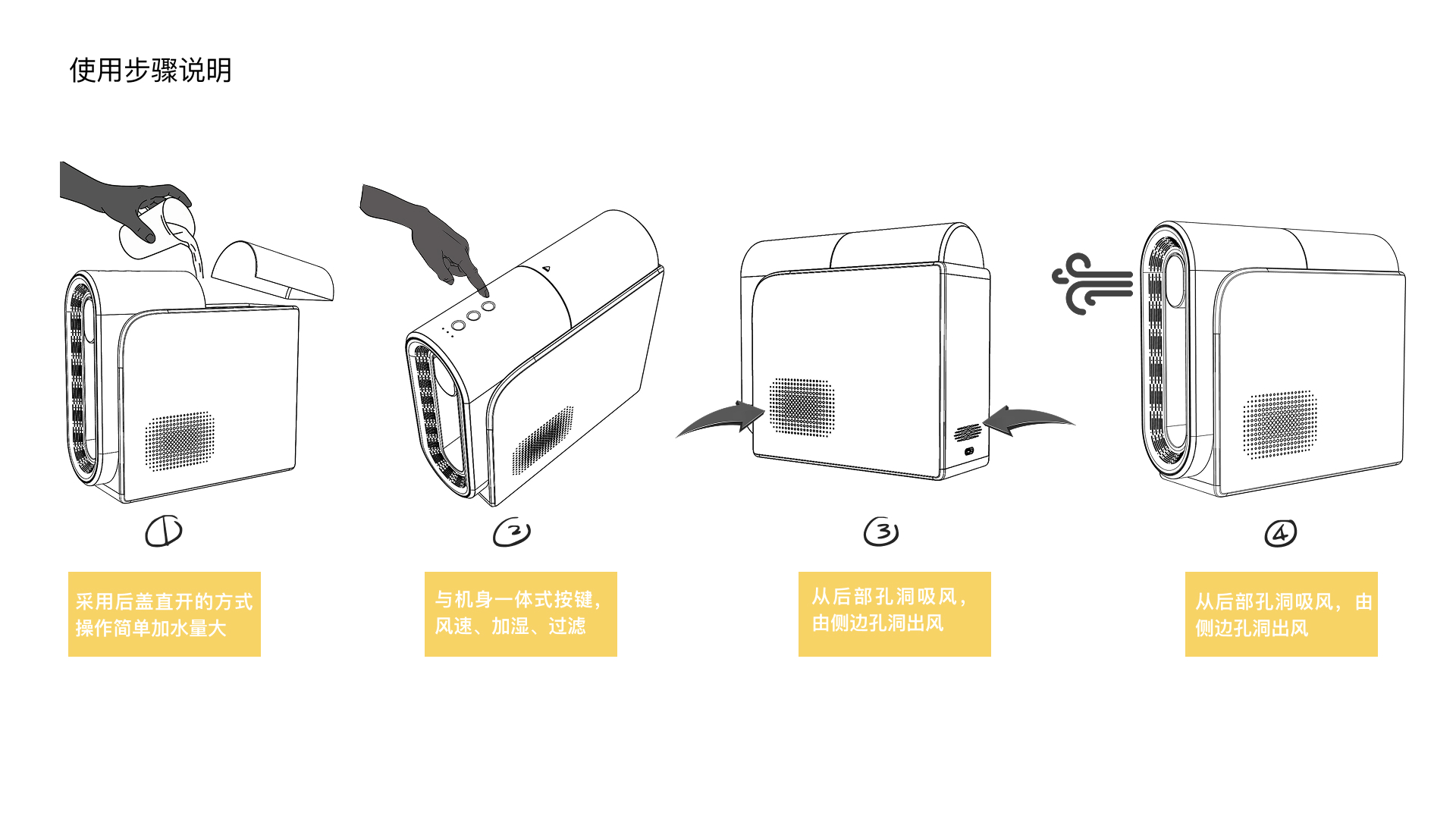 使用步骤说明

①

采用后盖直开的方式操作简单加水量大

②

与机身一体式按键，风速、加湿、过滤

③

从后部孔洞吸风，由侧边孔洞出风

④

从后部孔洞吸风，由侧边孔洞出风