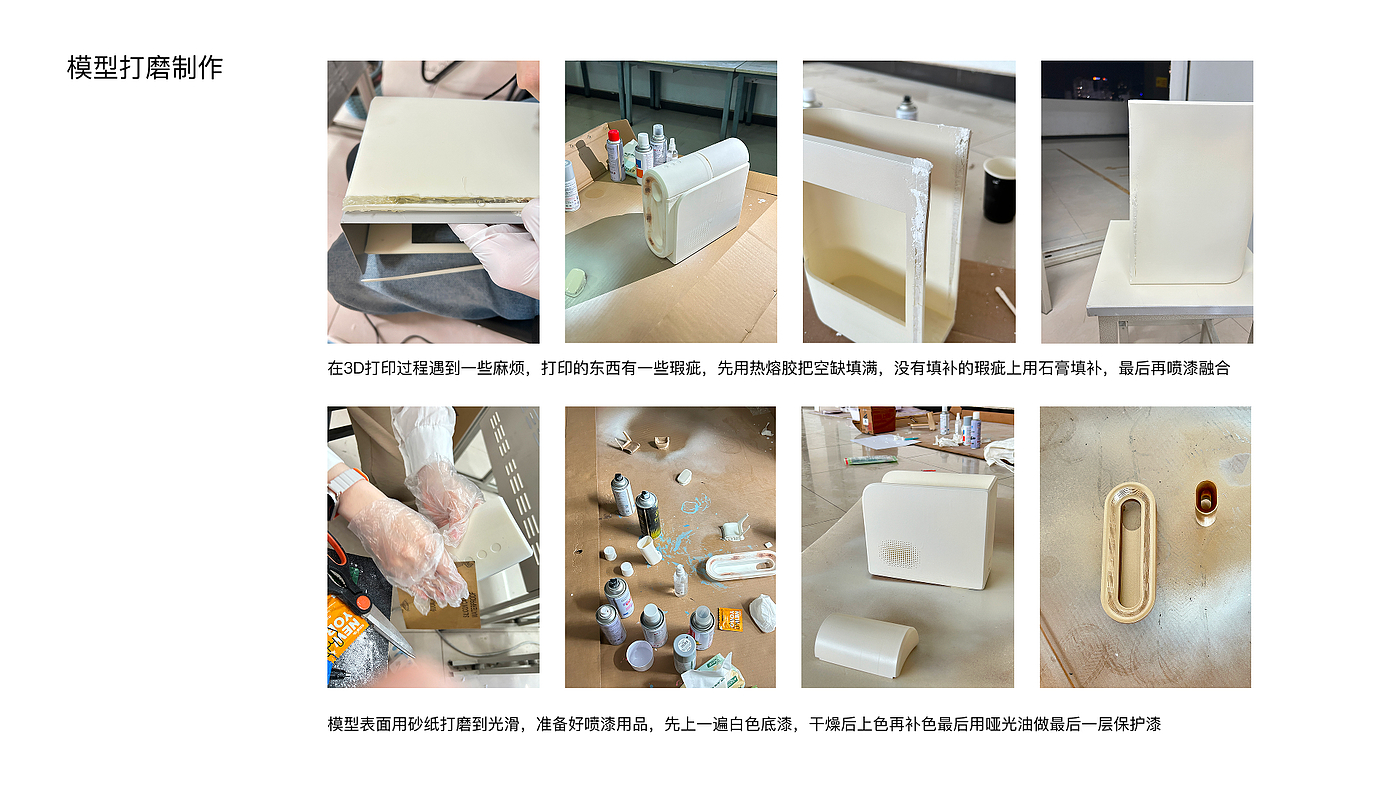 模型打磨制作

在3D打印过程遇到一些麻烦，打印的东西有一些瑕疵，先用热熔胶把空缺填满，没有填补的瑕疵上用石膏填补，最后再喷漆融合

模型表面用砂纸打磨到光滑，准备好喷漆用品，先上一遍白色底漆，干燥后上色再补色最后用哑光油做最后一层保护漆