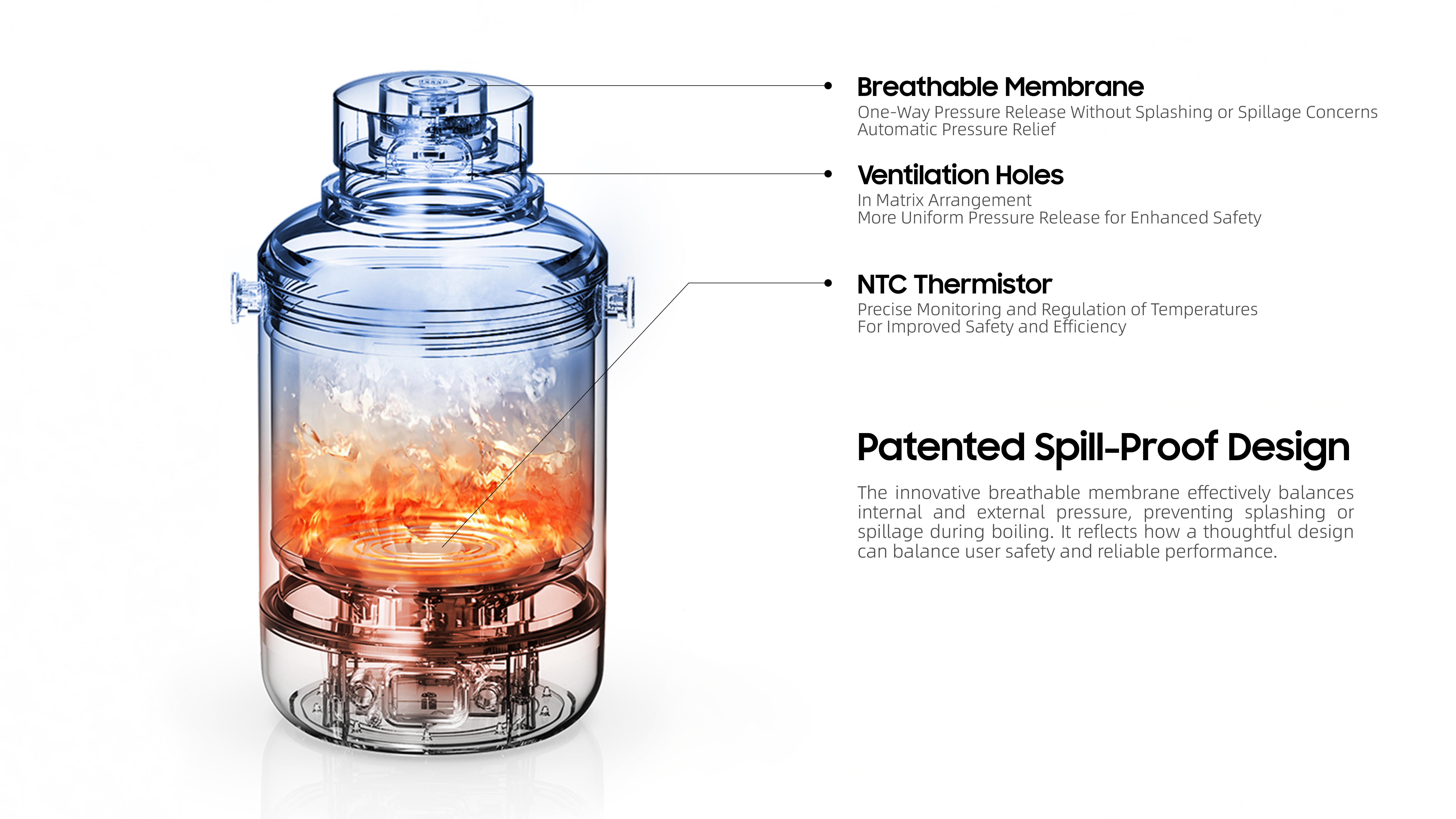 Breathable Membrane
One-Way Pressure Release Without Splashing or Spillage Concerns
Automatic Pressure Relief

Ventilation Holes
In Matrix Arrangement
More Uniform Pressure Release for Enhanced Safety

NTC Thermistor
Precise Monitoring and Regulation of Temperatures
For Improved Safety and Efficiency

Patented Spill-Proof Design

The innovative breathable membrane effectively balances internal and external pressure, preventing splashing or spillage during boiling. It reflects how a thoughtful design can balance user safety and reliable performance.