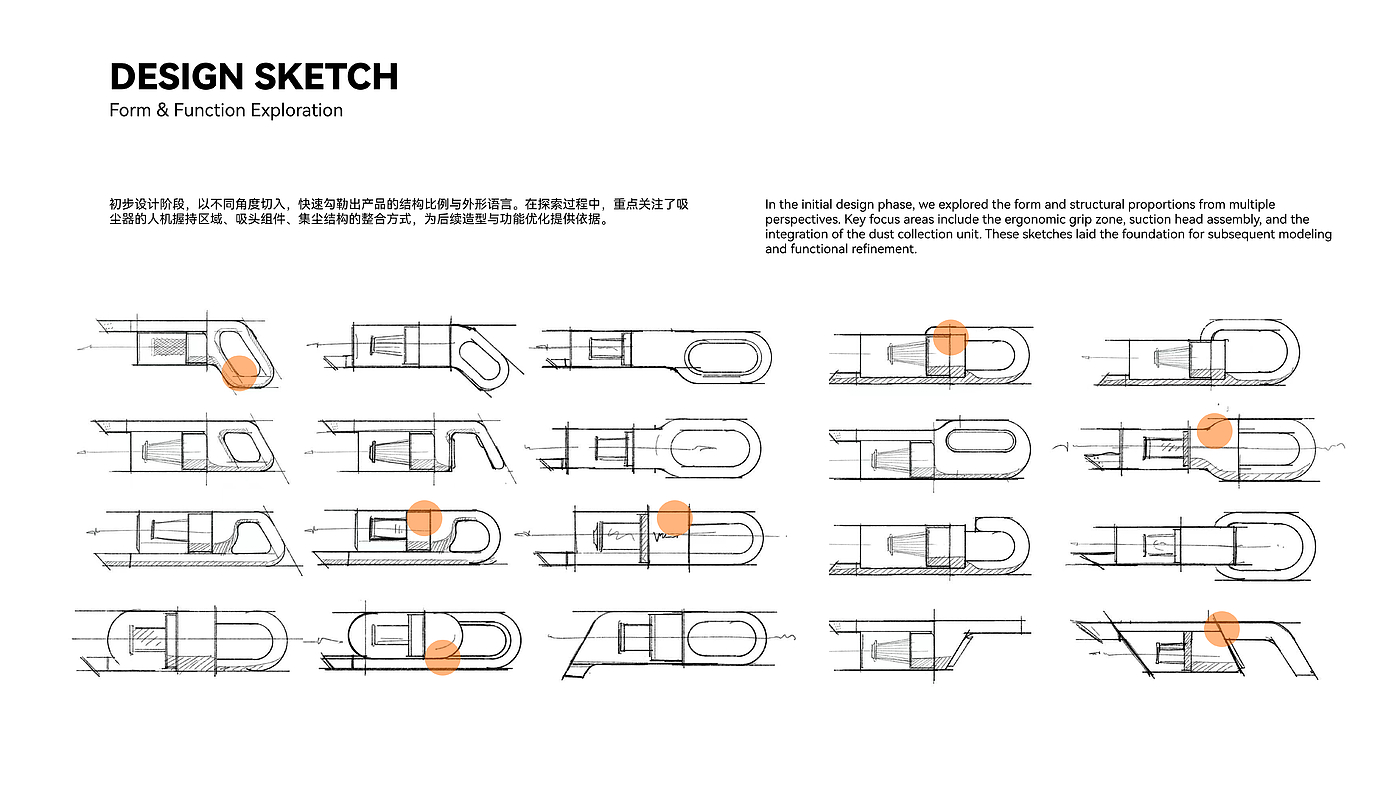 DESIGN SKETCH
Form & Function Exploration

初步设计阶段，以不同角度切入，快速勾勒出产品的结构比例与外形语言。在探索过程中，重点关注了吸尘器的人机握持区域、吸头组件、集尘结构的整合方式，为后续造型与功能优化提供依据。

In the initial design phase, we explored the form and structural proportions from multiple perspectives. Key focus areas include the ergonomic grip zone, suction head assembly, and the integration of the dust collection unit. These sketches laid the foundation for subsequent modeling and functional refinement.