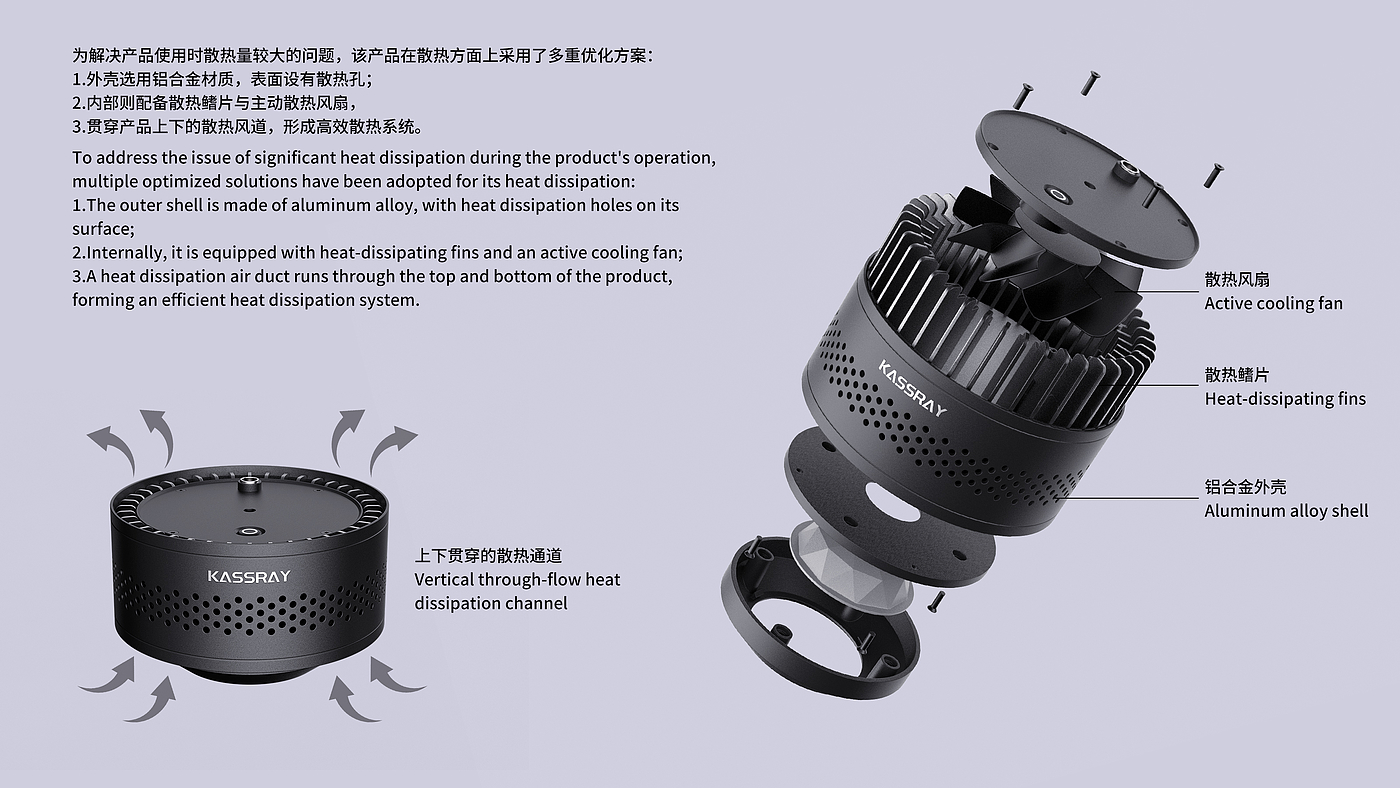 为解决产品使用时散热量较大的问题，该产品在散热方面上采用了多重优化方案：
1.外壳选用铝合金材质，表面设有散热孔；
2.内部则配备散热鳍片与主动散热风扇，
3.贯穿产品上下的散热风道，形成高效散热系统。

To address the issue of significant heat dissipation during the product's operation, multiple optimized solutions have been adopted for its heat dissipation:
1.The outer shell is made of aluminum alloy, with heat dissipation holes on its surface;
2.Internally, it is equipped with heat-dissipating fins and an active cooling fan;
3.A heat dissipation air duct runs through the top and bottom of the product, forming an efficient heat dissipation system.

KASSRAY

上下贯穿的散热通道
Vertical through-flow heat dissipation channel

KASSRAY

散热风扇
Active cooling fan

散热鳍片
Heat-dissipating fins

铝合金外壳
Aluminum alloy shell