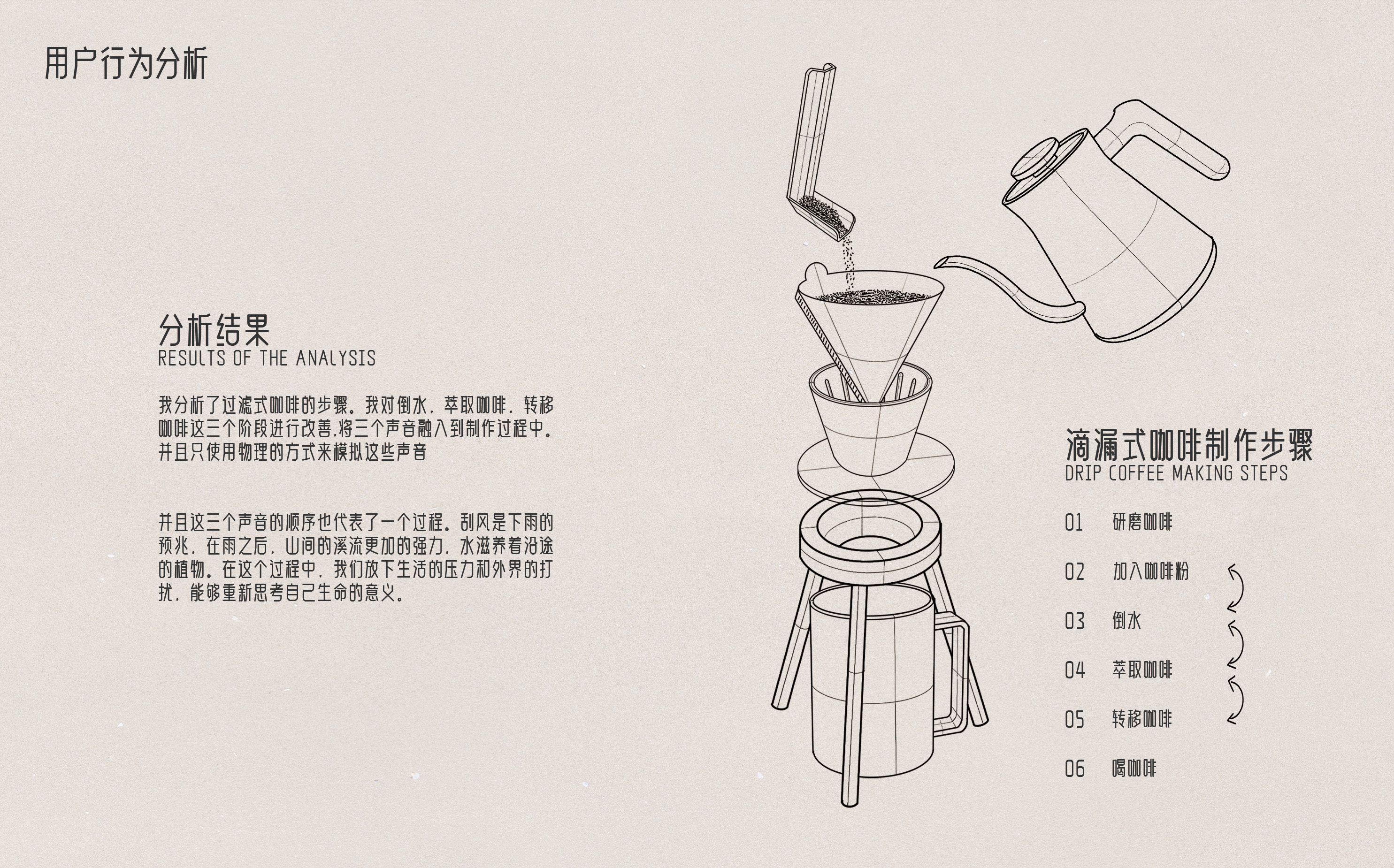 用户行为分析

分析结果
RESULTS OF THE ANALYSIS

我分析了过滤式咖啡的步骤。我对倒水，萃取咖啡，转移咖啡这三个阶段进行改善.将三个声音融入到制作过程中。并且只使用物理的方式来模拟这些声音

并且这三个声音的顺序也代表了一个过程。刮风是下雨的预兆，在雨之后，山间的溪流更加的强力，水滋养着沿途的植物。在这个过程中，我们放下生活的压力和外界的打扰，能够重新思考自己生命的意义。

滴漏式咖啡制作步骤
DRIP COFFEE MAKING STEPS

01 研磨咖啡

02 加入咖啡粉

03 倒水

04 萃取咖啡

05 转移咖啡

06 喝咖啡