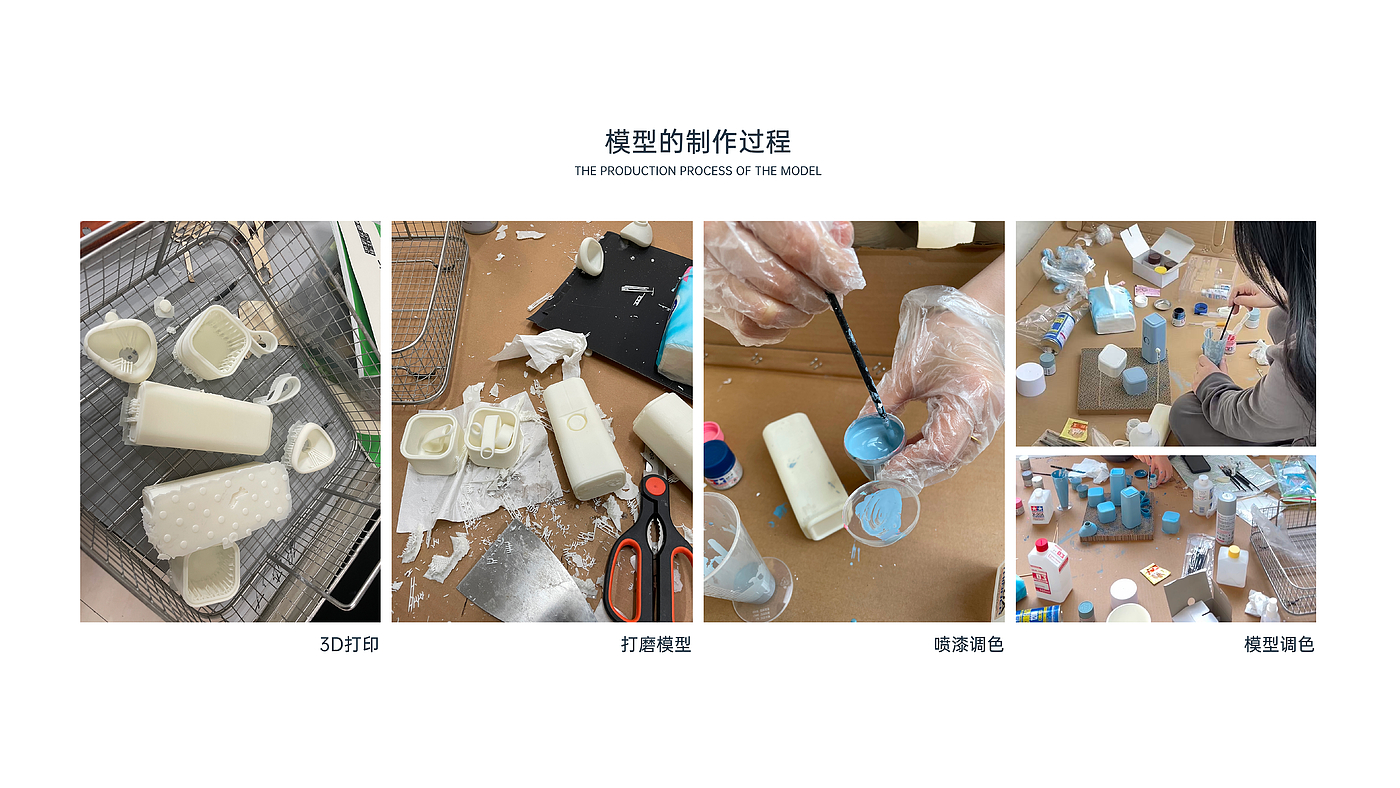 模型的制作过程
THE PRODUCTION PROCESS OF THE MODEL

3D打印

打磨模型

喷漆调色

模型调色