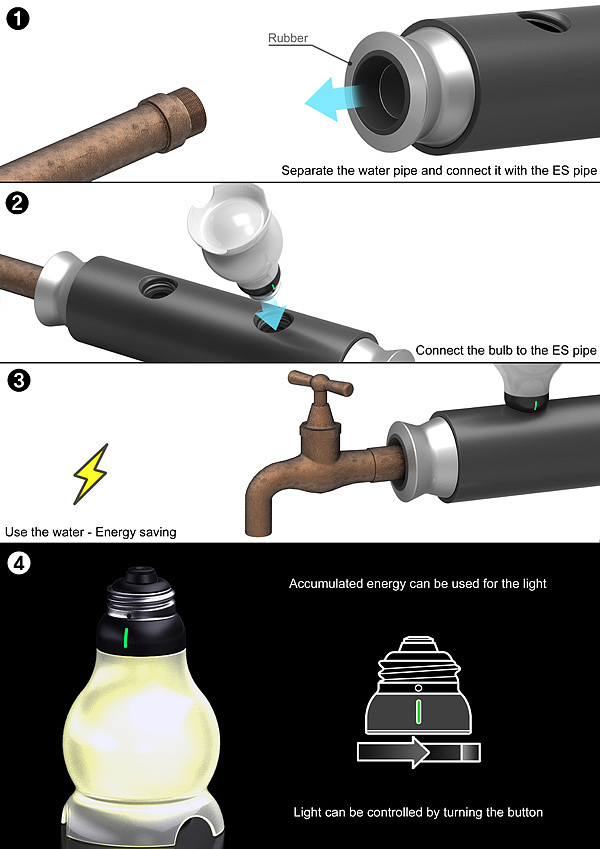 1

Rubber

Separate the water pipe and connect it with the ES pipe

2

Connect the bulb to the ES pipe

3

Use the water - Energy saving

4

Accumulated energy can be used for the light

Light can be controlled by turning the button