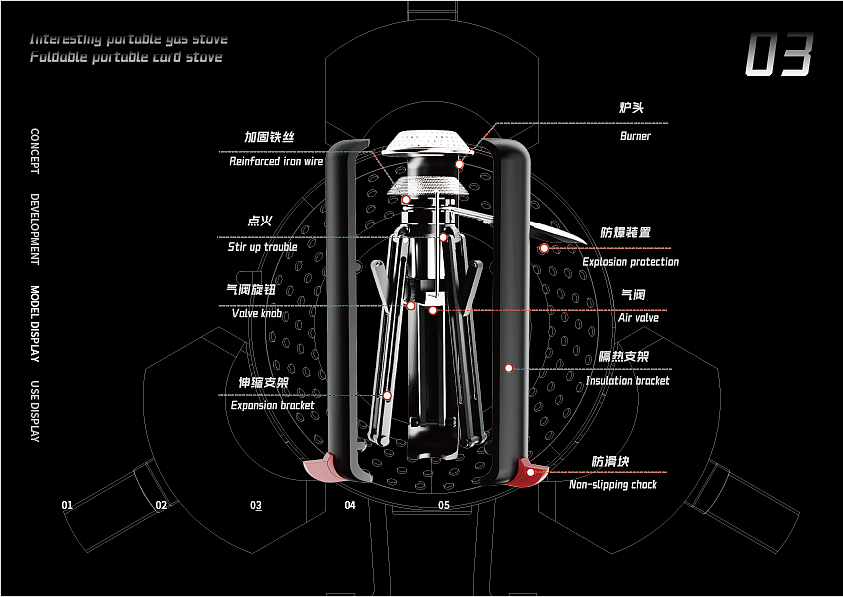 Interesting portable gas stove
Foldable portable card stove

03

CONCEPT

DEVELOPMENT

MODEL DISPLAY

USE DISPLAY

加固铁丝
Reinforced iron wire

点火
Stir up trouble

气阀旋钮
Valve knob

伸缩支架
Expansion bracket

炉头
Burner

防爆装置
Explosion protection

气阀
Air valve

隔热支架
Insulation bracket

防滑块
Non-slipping chock

01 02 03 04 05