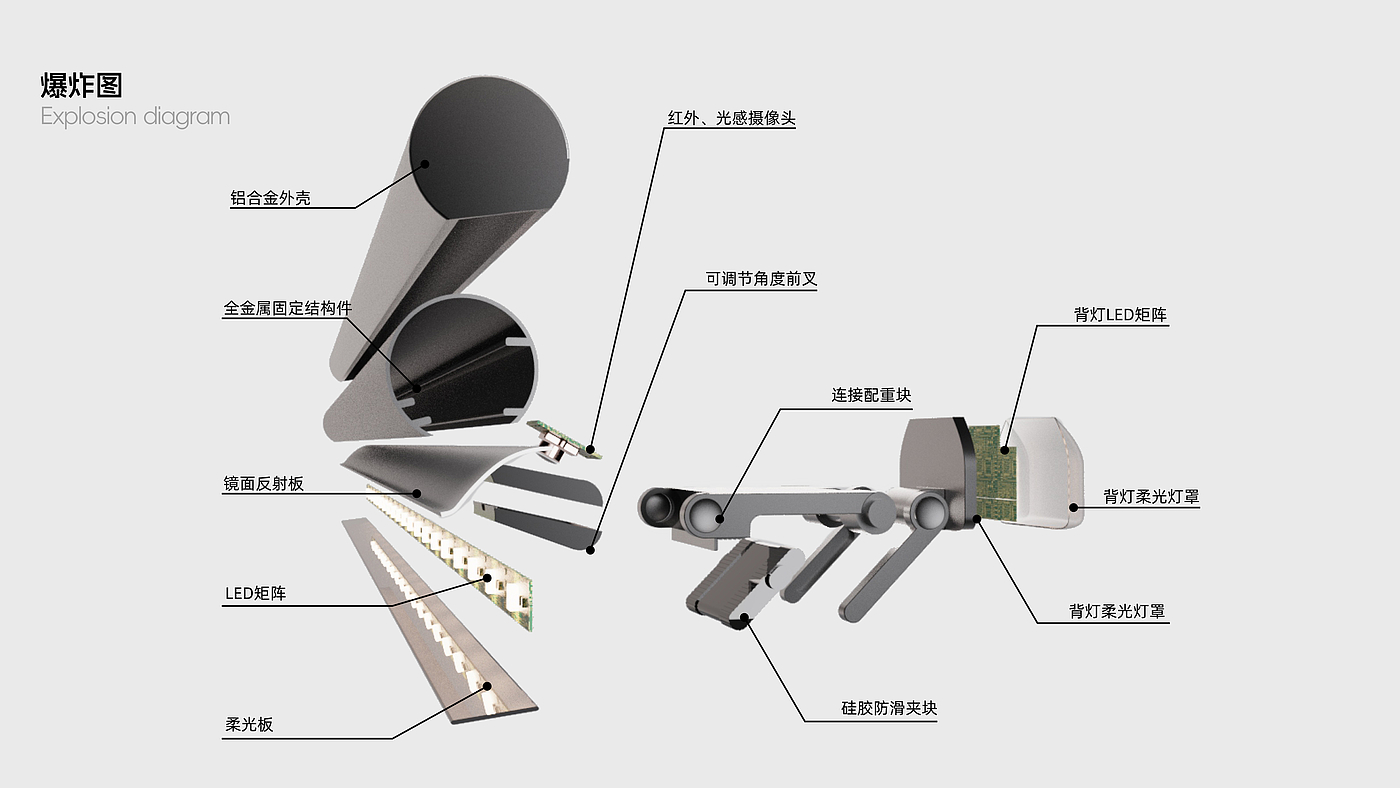 爆炸图
Explosion diagram

铝合金外壳

全金属固定结构件

镜面反射板

LED矩阵

柔光板

红外、光感摄像头

可调节角度前叉

连接配重块

背灯LED矩阵

背灯柔光灯罩

背灯柔光灯罩

硅胶防滑夹块