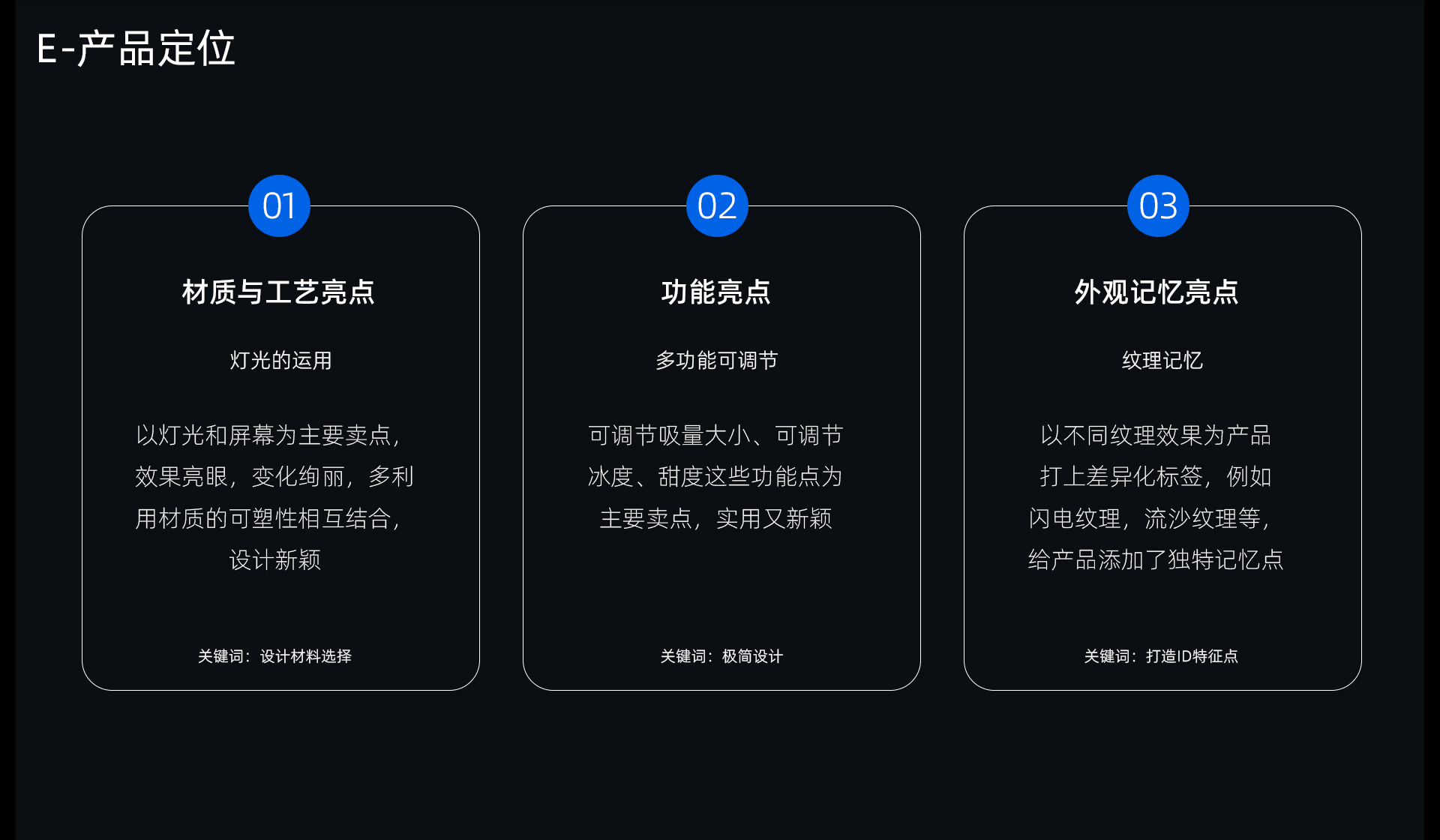 E-产品定位

01

材质与工艺亮点

灯光的运用

以灯光和屏幕为主要卖点，效果亮眼，变化绚丽，多利用材质的可塑性相互结合，设计新颖

关键词：设计材料选择

02

功能亮点

多功能可调节

可调节吸量大小、可调节冰度、甜度这些功能点为主要卖点，实用又新颖

关键词：极简设计

03

外观记忆亮点

纹理记忆

以不同纹理效果为产品打上差异化标签，例如闪电纹理，流沙纹理等，给产品添加了独特记忆点

关键词：打造ID特征点