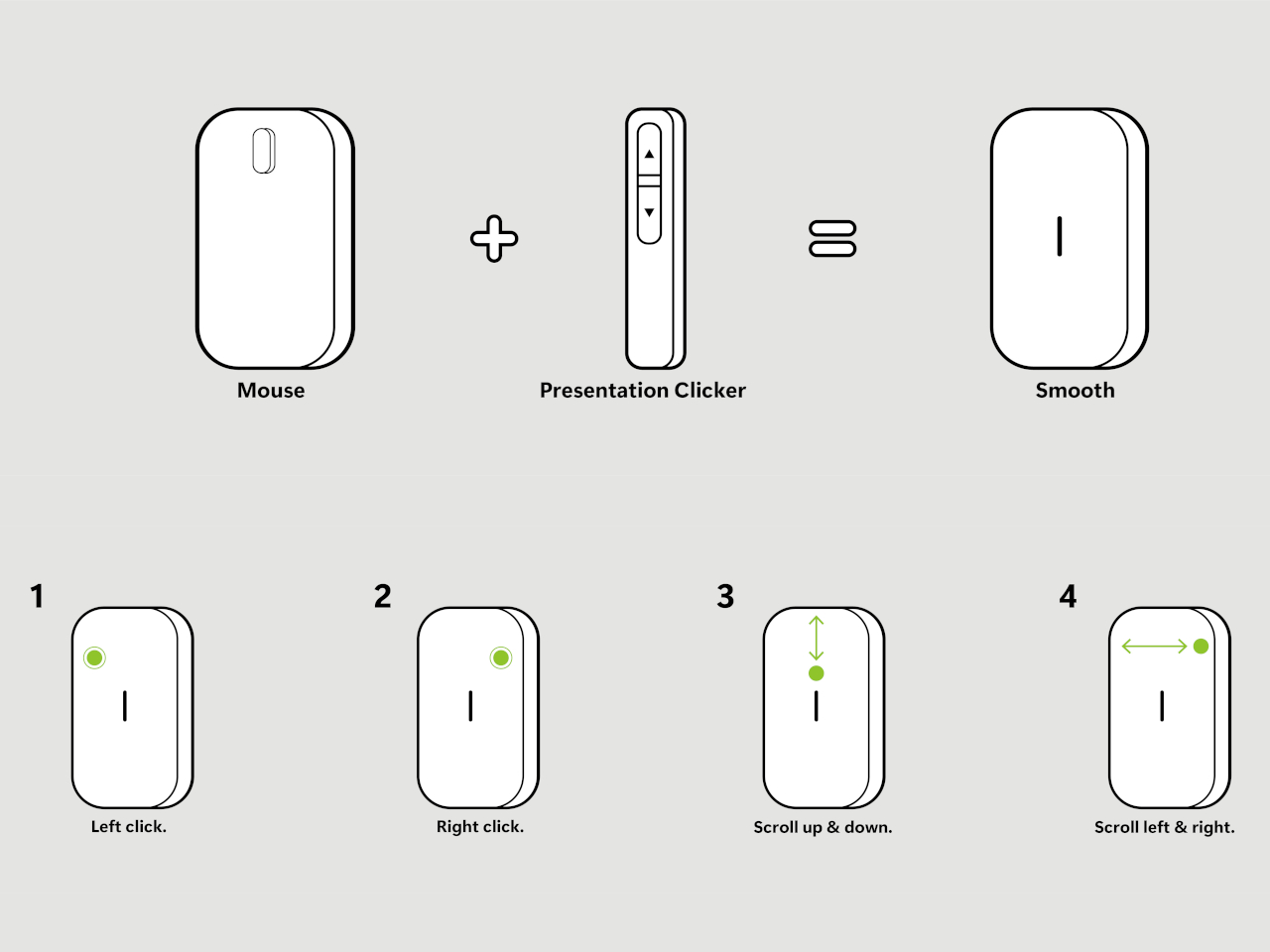 Mouse

Presentation Clicker

Smooth

1

Left click.

2

Right click.

3

Scroll up & down.

4

Scroll left & right.