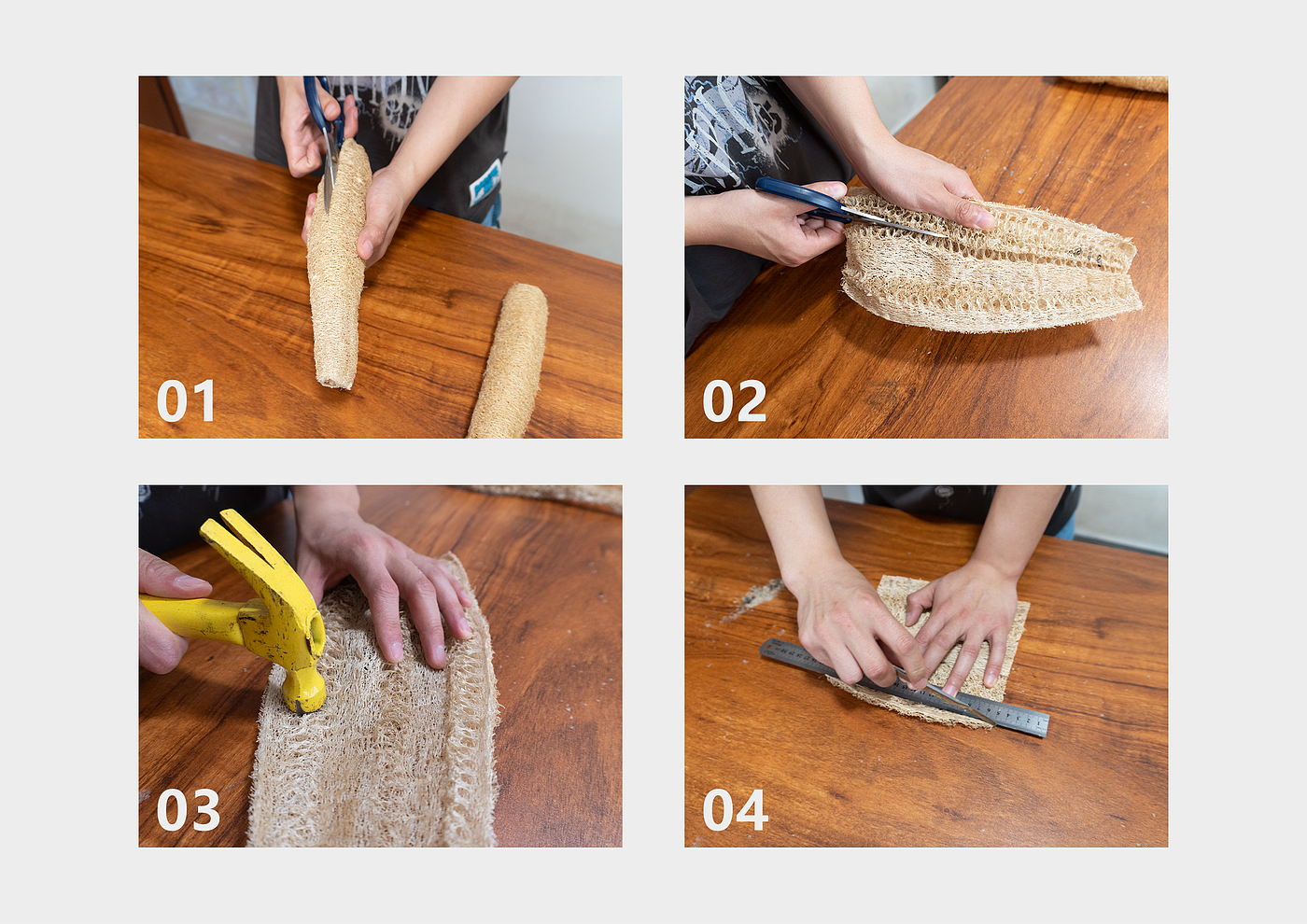 01

02

03

04