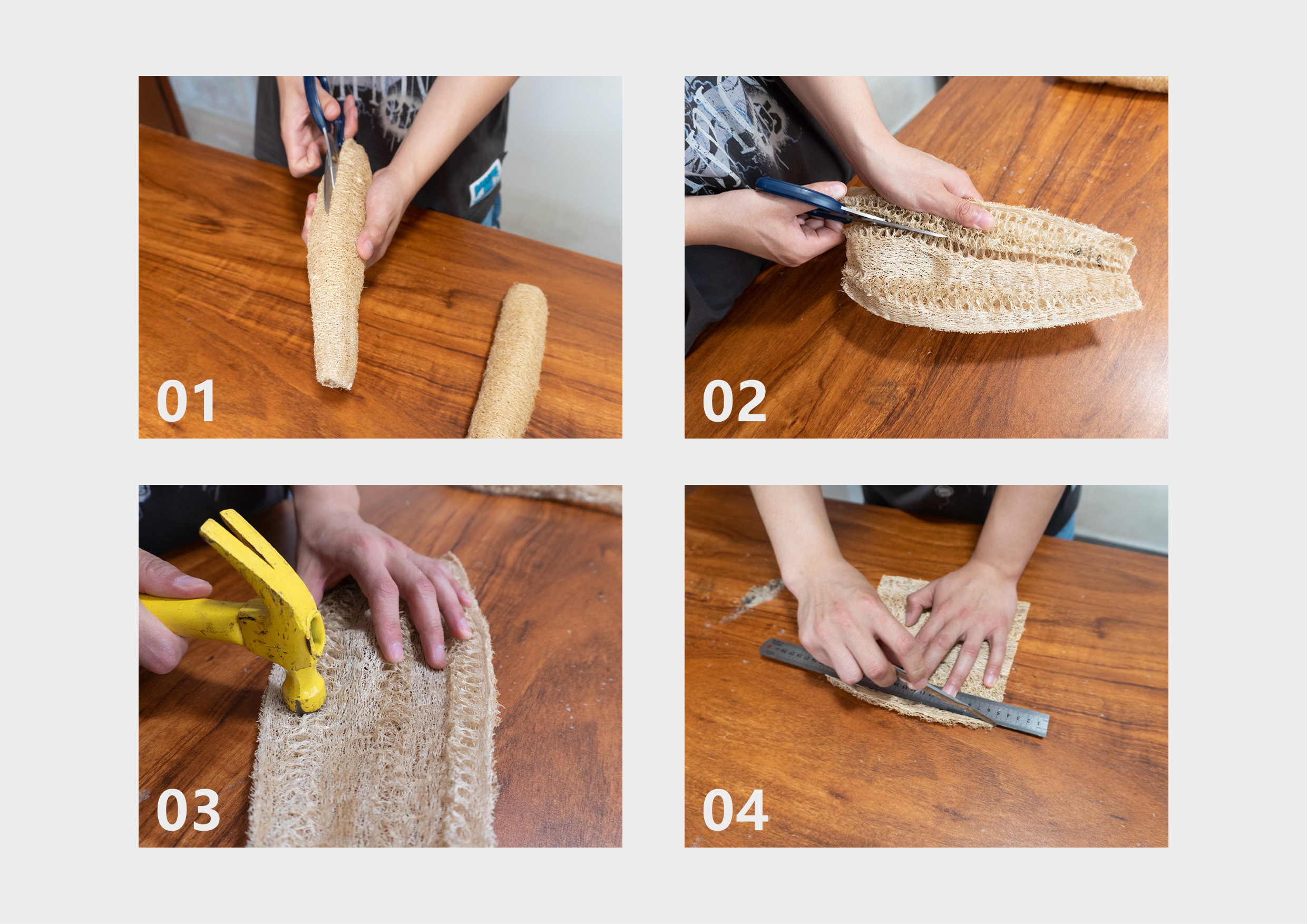 01

02

03

04