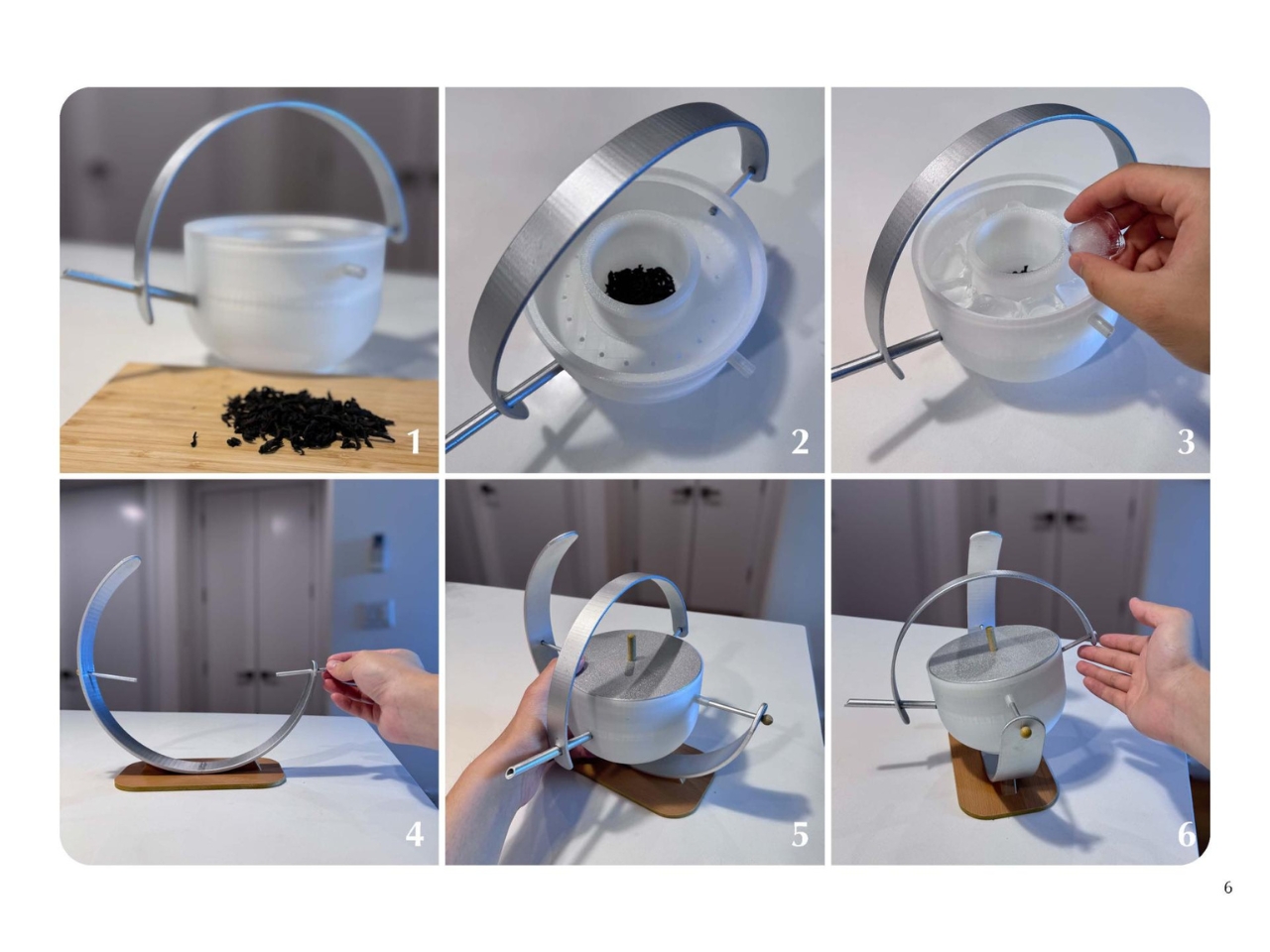 1

2

3

4

5

6

6