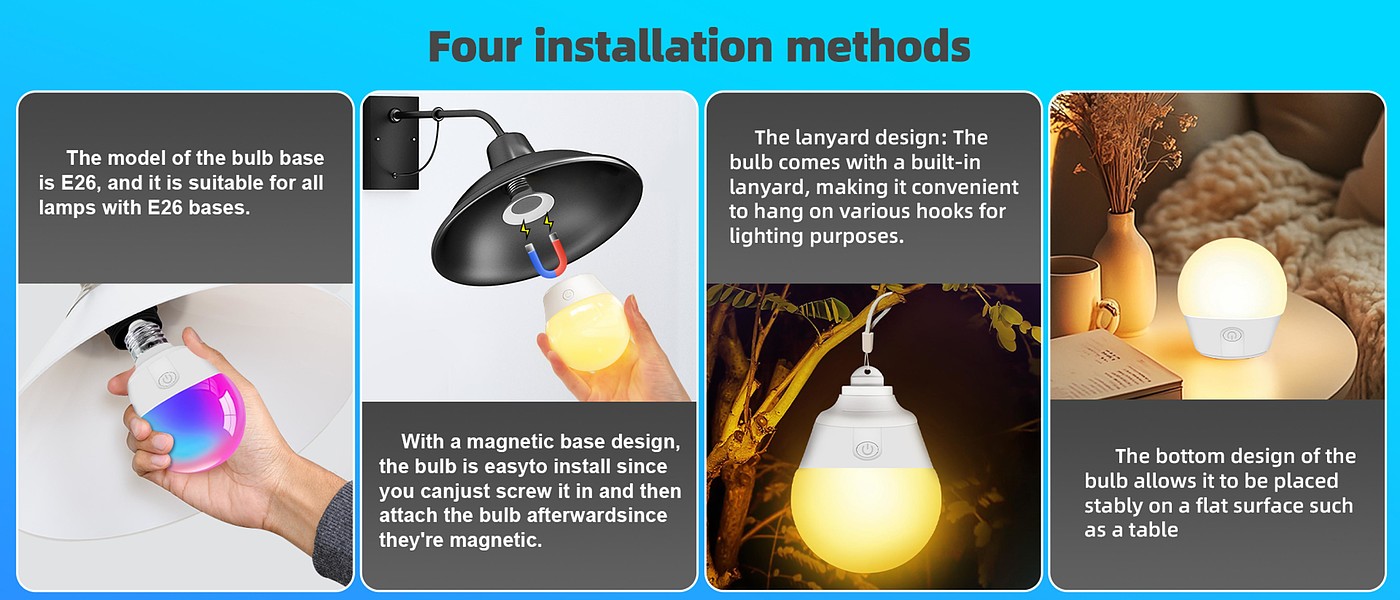 Four installation methods

The model of the bulb base is E26, and it is suitable for all lamps with E26 bases.

With a magnetic base design, the bulb is easyto install since you canjust screw it in and then attach the bulb afterwardsince they're magnetic.

The lanyard design: The bulb comes with a built-in lanyard, making it convenient to hang on various hooks for lighting purposes.

The bottom design of the bulb allows it to be placed stably on a flat surface such as a table